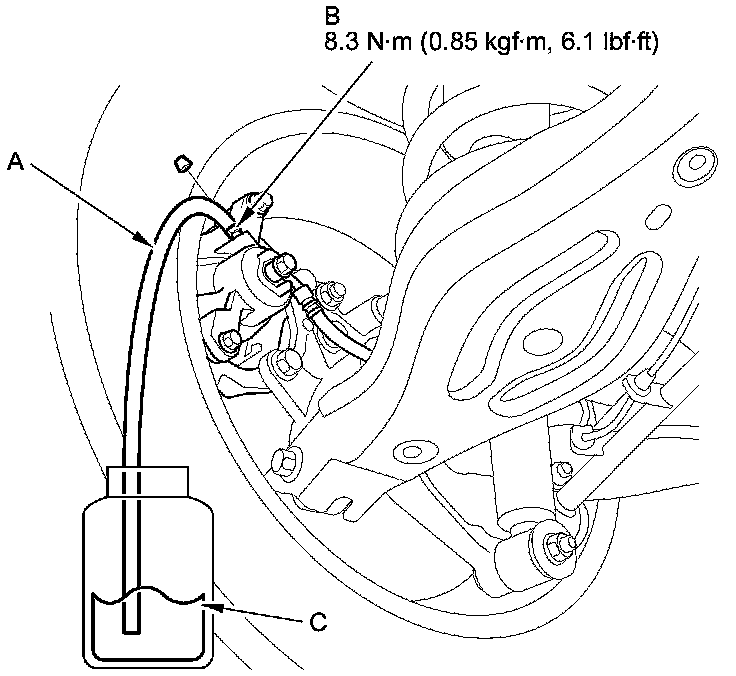 B
8.3 N·m (0.85 kgf·m, 6.1 lbf·ft)

A

C