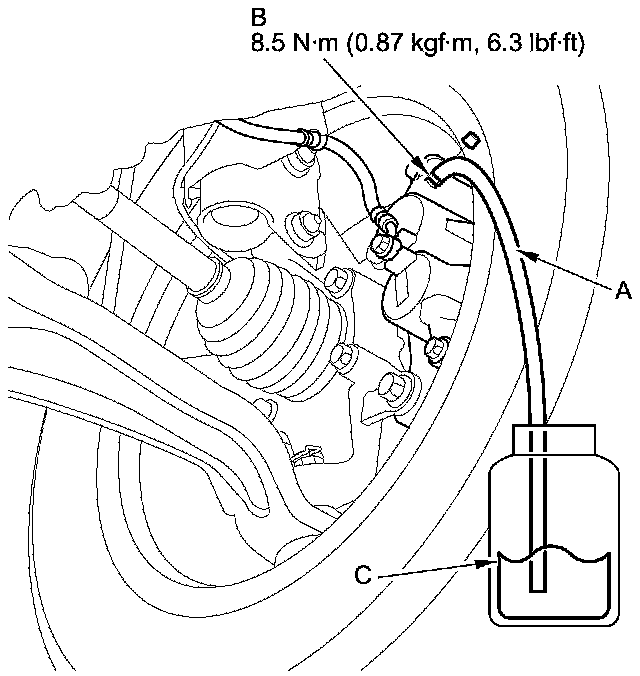 B
8.5 N·m (0.87 kgf·m, 6.3 lbf·ft)

A

C