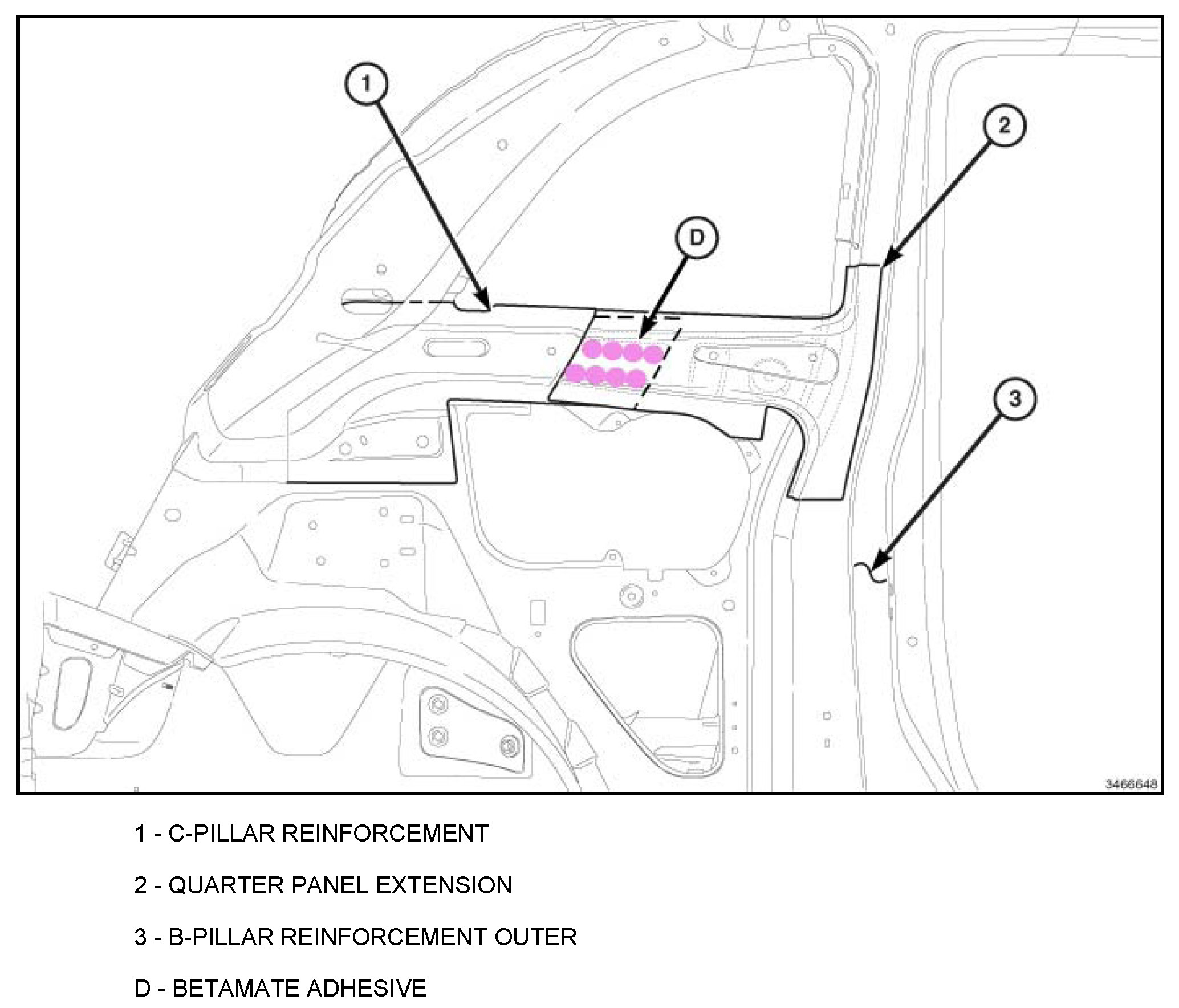 1

2

D

3

3466648

1 - C-PILLAR REINFORCEMENT

2 - QUARTER PANEL EXTENSION

3 - B-PILLAR REINFORCEMENT OUTER

D - BETAMATE ADHESIVE