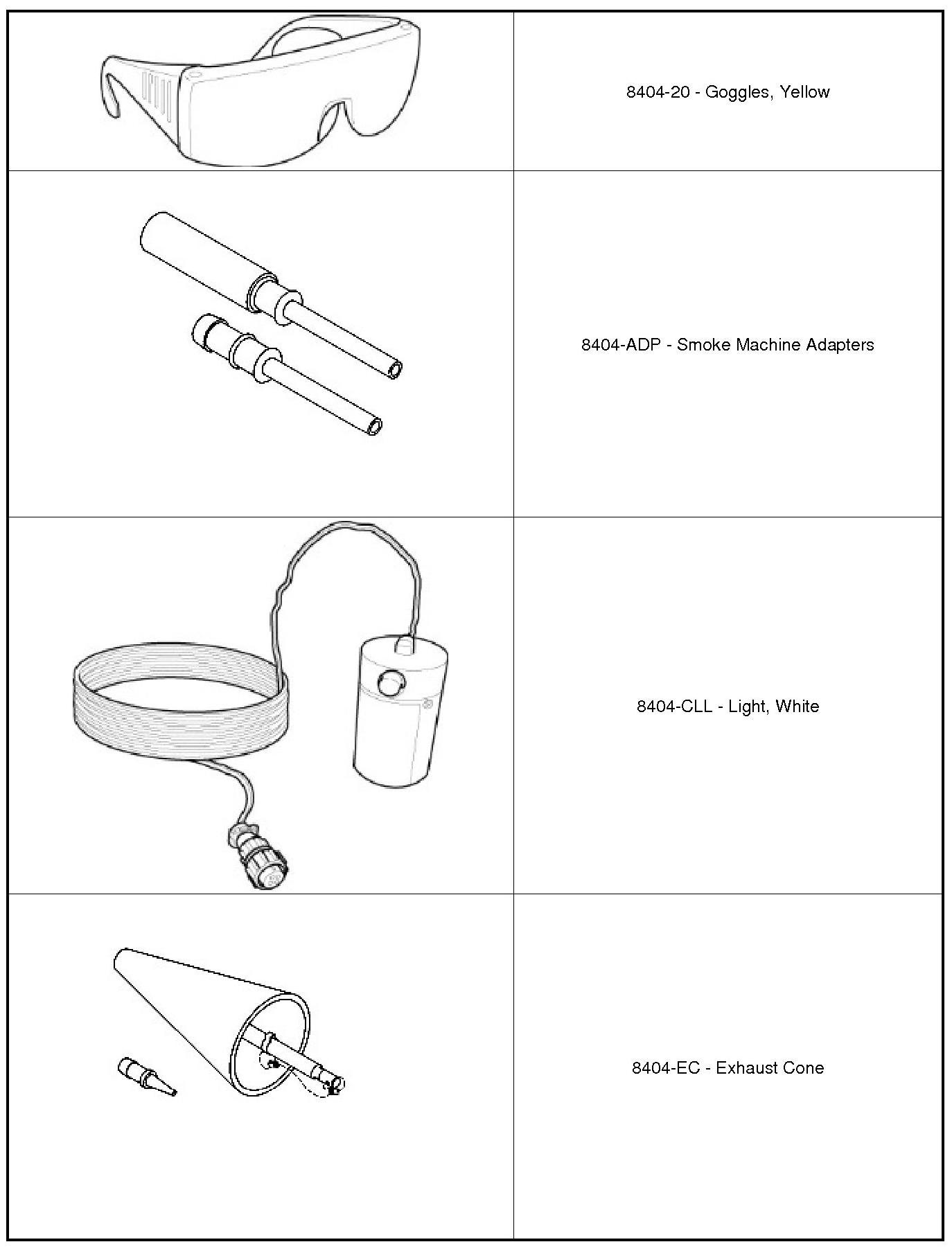 | | |
|---|---|
| | 8404-20 - Goggles, Yellow |
| | 8404-ADP - Smoke Machine Adapters |
| | 8404-CLL - Light, White |
| | 8404-EC - Exhaust Cone |