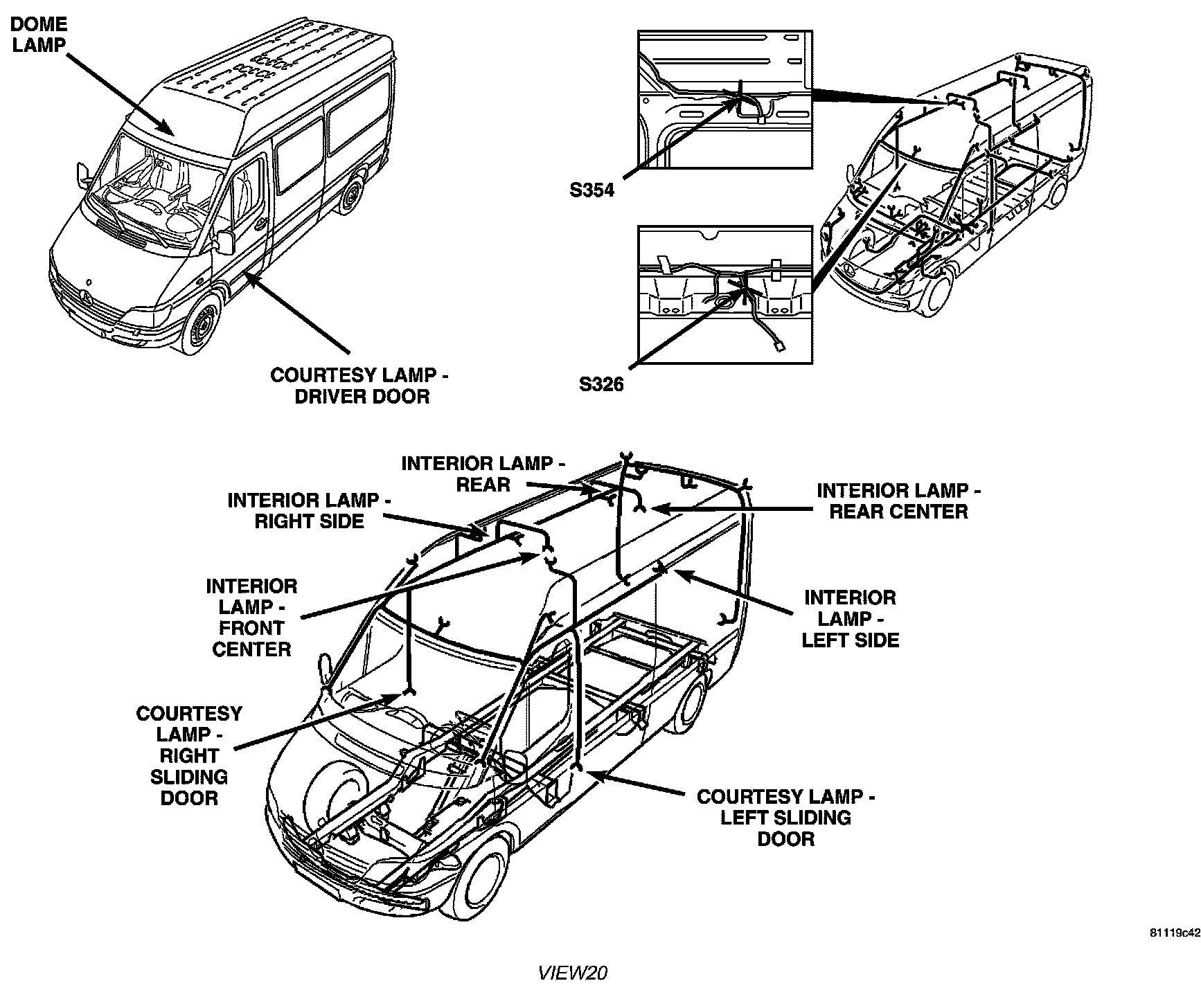 DOME LAMP

COURTESY LAMP - DRIVER DOOR

S354

S326

INTERIOR LAMP - REAR

INTERIOR LAMP - RIGHT SIDE

INTERIOR LAMP - REAR CENTER

INTERIOR LAMP - FRONT CENTER

INTERIOR LAMP - LEFT SIDE

COURTESY LAMP - RIGHT SLIDING DOOR

COURTESY LAMP - LEFT SLIDING DOOR

81119c42

VIEW20