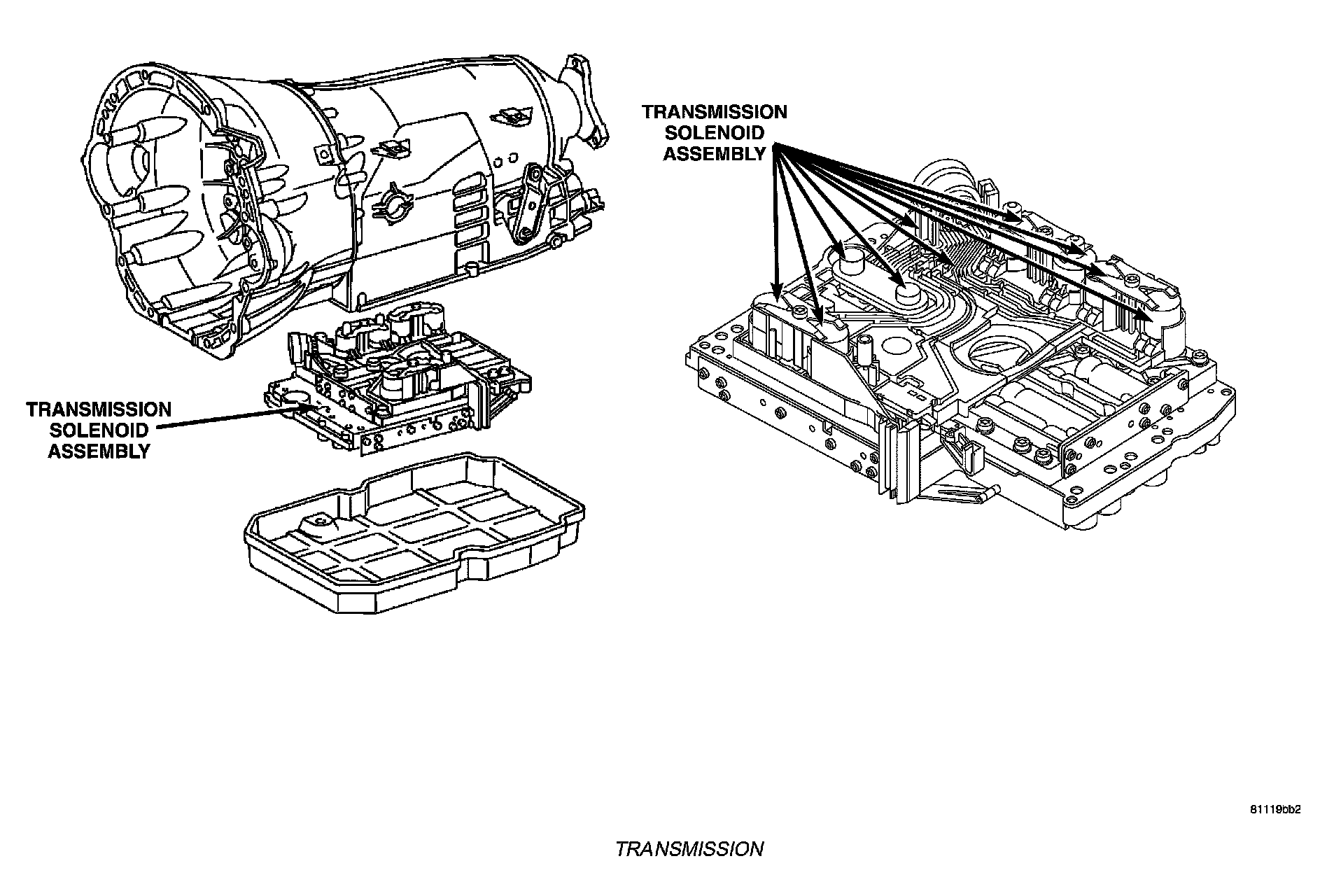 TRANSMISSION SOLENOID ASSEMBLY

TRANSMISSION SOLENOID ASSEMBLY

81119bb2

TRANSMISSION