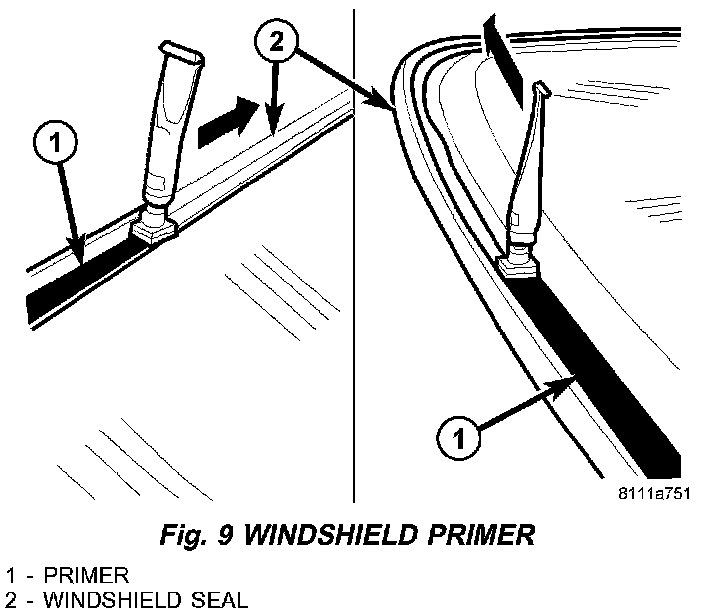 2

1

1

8111a751

Fig. 9 WINDSHIELD PRIMER

1 - PRIMER
2 - WINDSHIELD SEAL