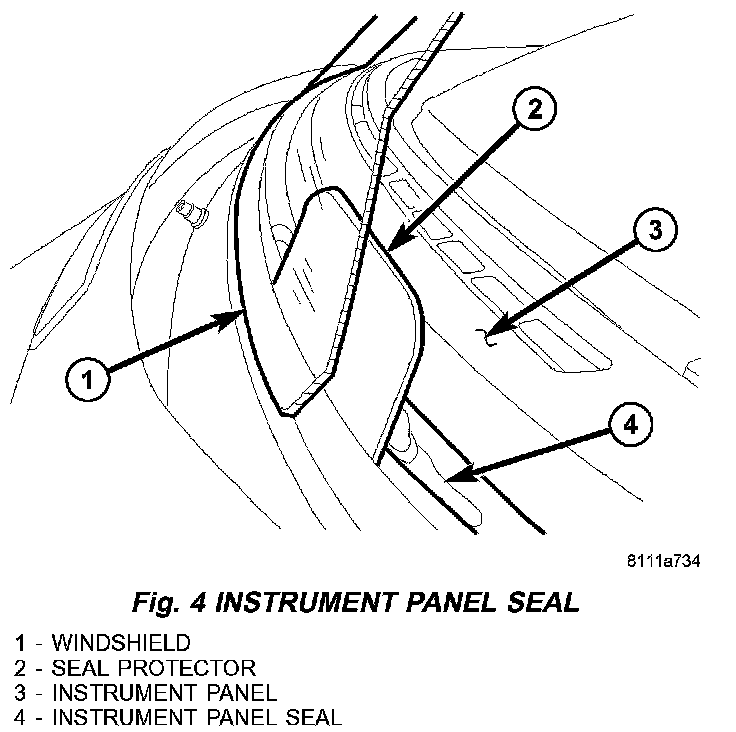 2

3

1

4

8111a734

Fig. 4 INSTRUMENT PANEL SEAL

1 - WINDSHIELD
2 - SEAL PROTECTOR
3 - INSTRUMENT PANEL
4 - INSTRUMENT PANEL SEAL