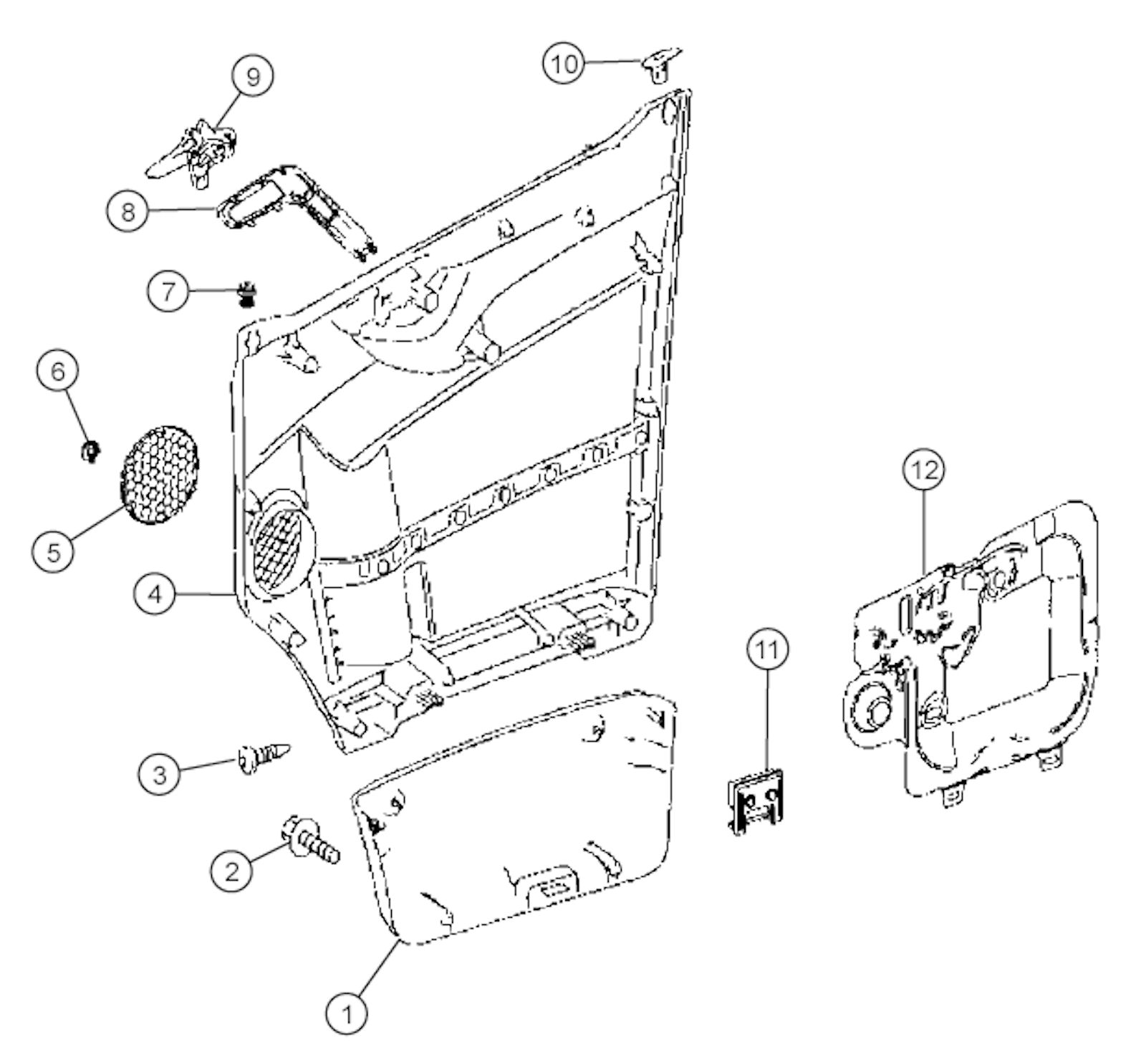 10
9
8
7
6
5
4
12
11
3
2
1