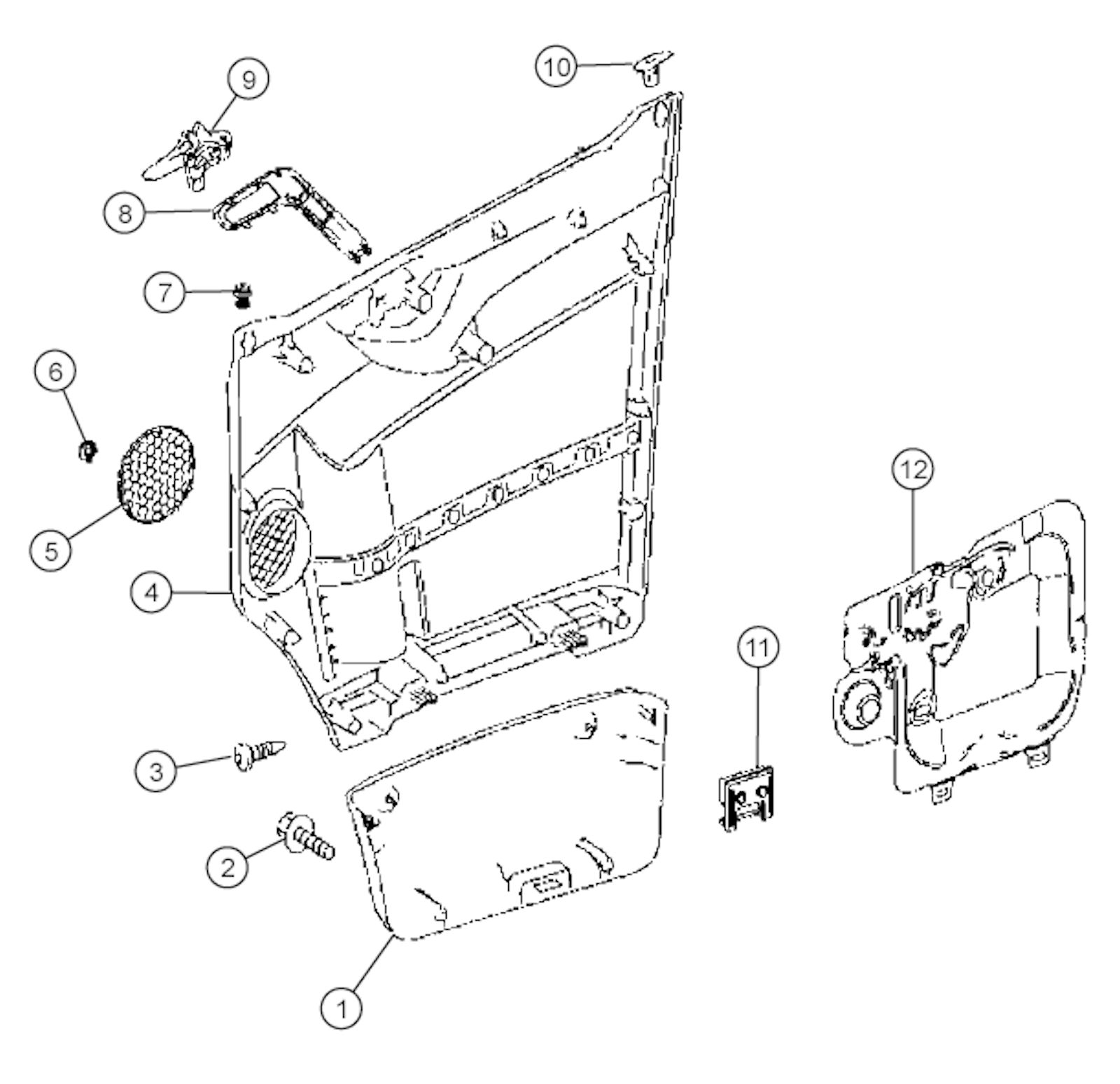 10
9
8
7
6
5
4
12
11
3
2
1