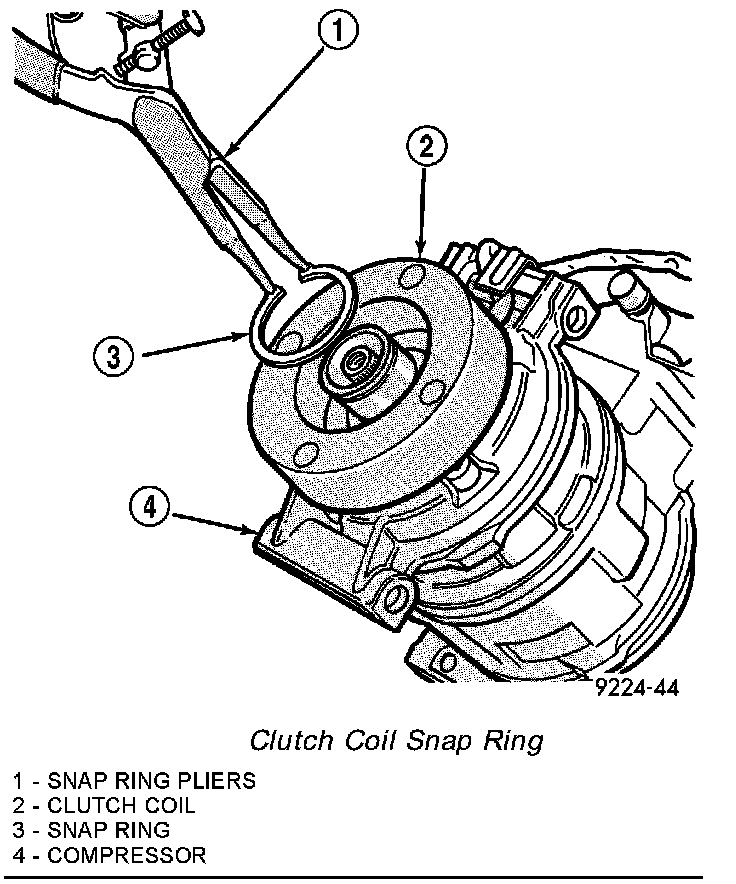 1
2
3
4
9224-44

Clutch Coil Snap Ring

1 - SNAP RING PLIERS
2 - CLUTCH COIL
3 - SNAP RING
4 - COMPRESSOR