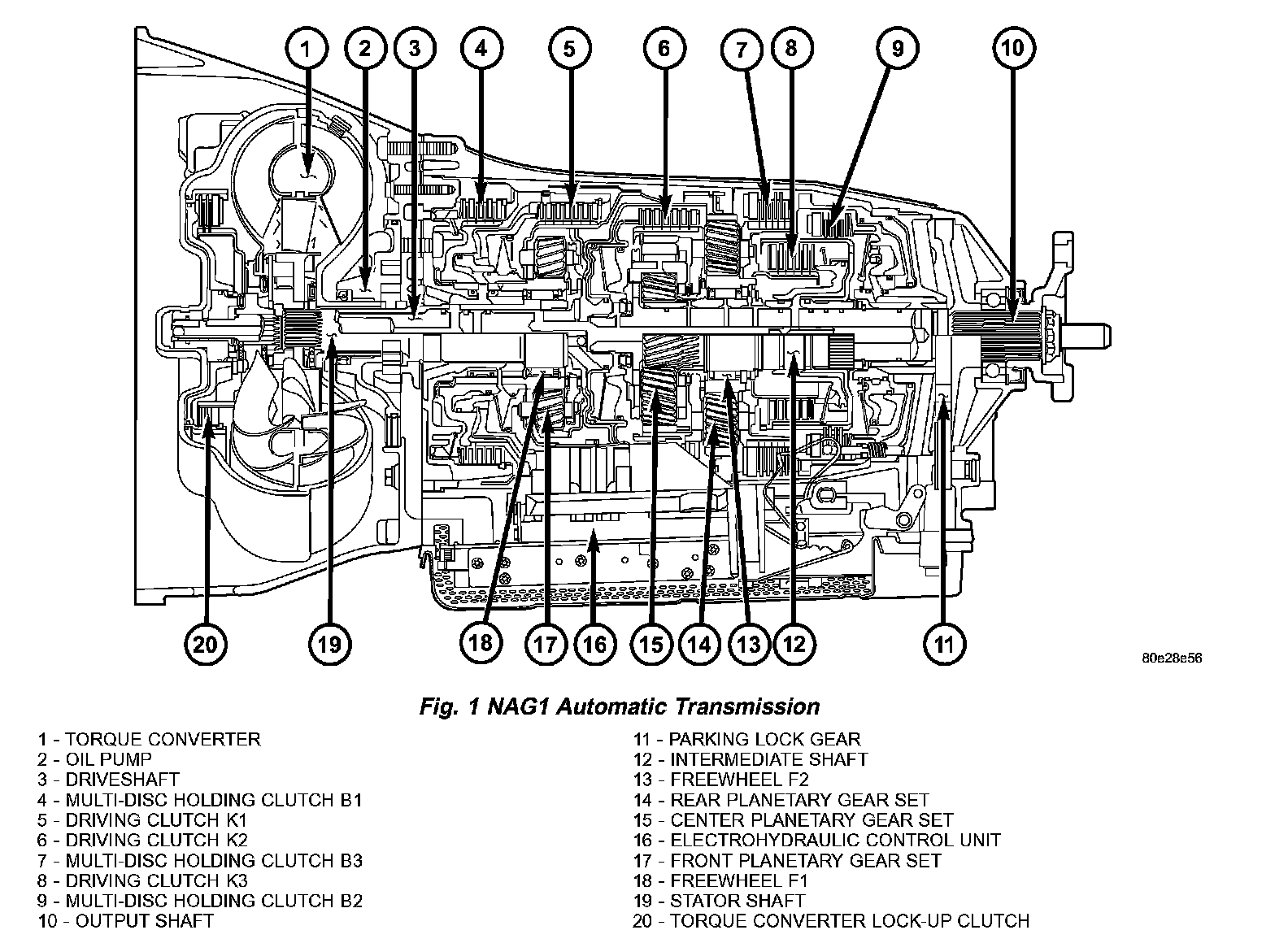 1
2
3
4
5
6
7
8
9
10

20
19
18
17
16
15
14
13
12
11

80e28e56

Fig. 1 NAG1 Automatic Transmission

1 - TORQUE CONVERTER
2 - OIL PUMP
3 - DRIVESHAFT
4 - MULTI-DISC HOLDING CLUTCH B1
5 - DRIVING CLUTCH K1
6 - DRIVING CLUTCH K2
7 - MULTI-DISC HOLDING CLUTCH B3
8 - DRIVING CLUTCH K3
9 - MULTI-DISC HOLDING CLUTCH B2
10 - OUTPUT SHAFT

11 - PARKING LOCK GEAR
12 - INTERMEDIATE SHAFT
13 - FREEWHEEL F2
14 - REAR PLANETARY GEAR SET
15 - CENTER PLANETARY GEAR SET
16 - ELECTROHYDRAULIC CONTROL UNIT
17 - FRONT PLANETARY GEAR SET
18 - FREEWHEEL F1
19 - STATOR SHAFT
20 - TORQUE CONVERTER LOCK-UP CLUTCH