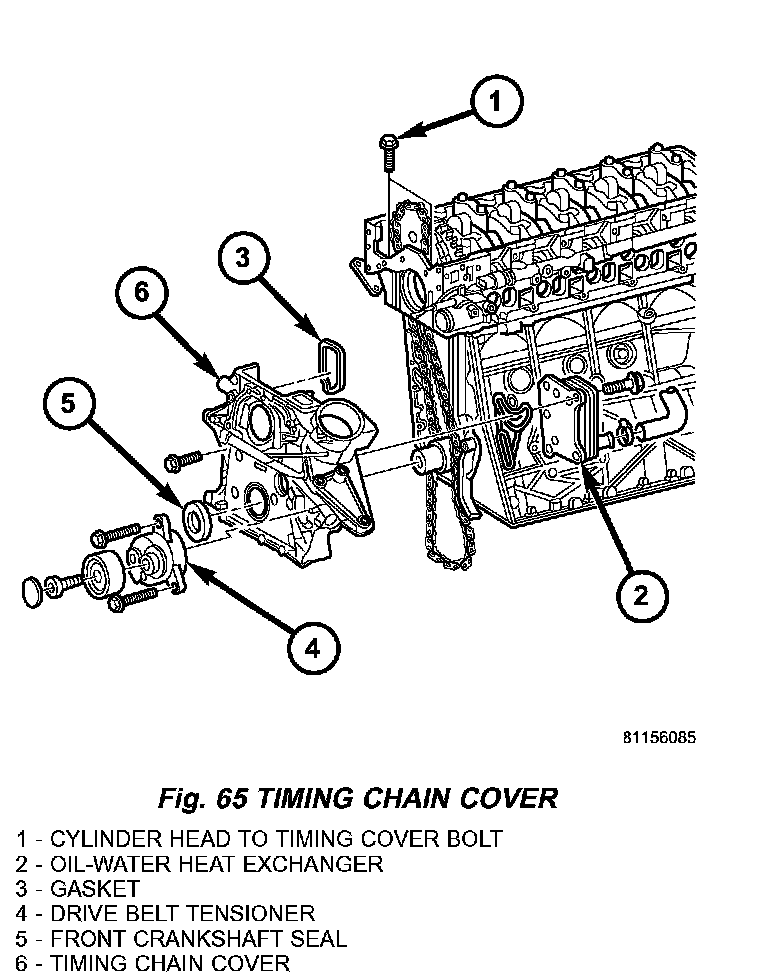 1

3

6

5

2

4

81156085

Fig. 65 TIMING CHAIN COVER

1 - CYLINDER HEAD TO TIMING COVER BOLT
2 - OIL-WATER HEAT EXCHANGER
3 - GASKET
4 - DRIVE BELT TENSIONER
5 - FRONT CRANKSHAFT SEAL
6 - TIMING CHAIN COVER