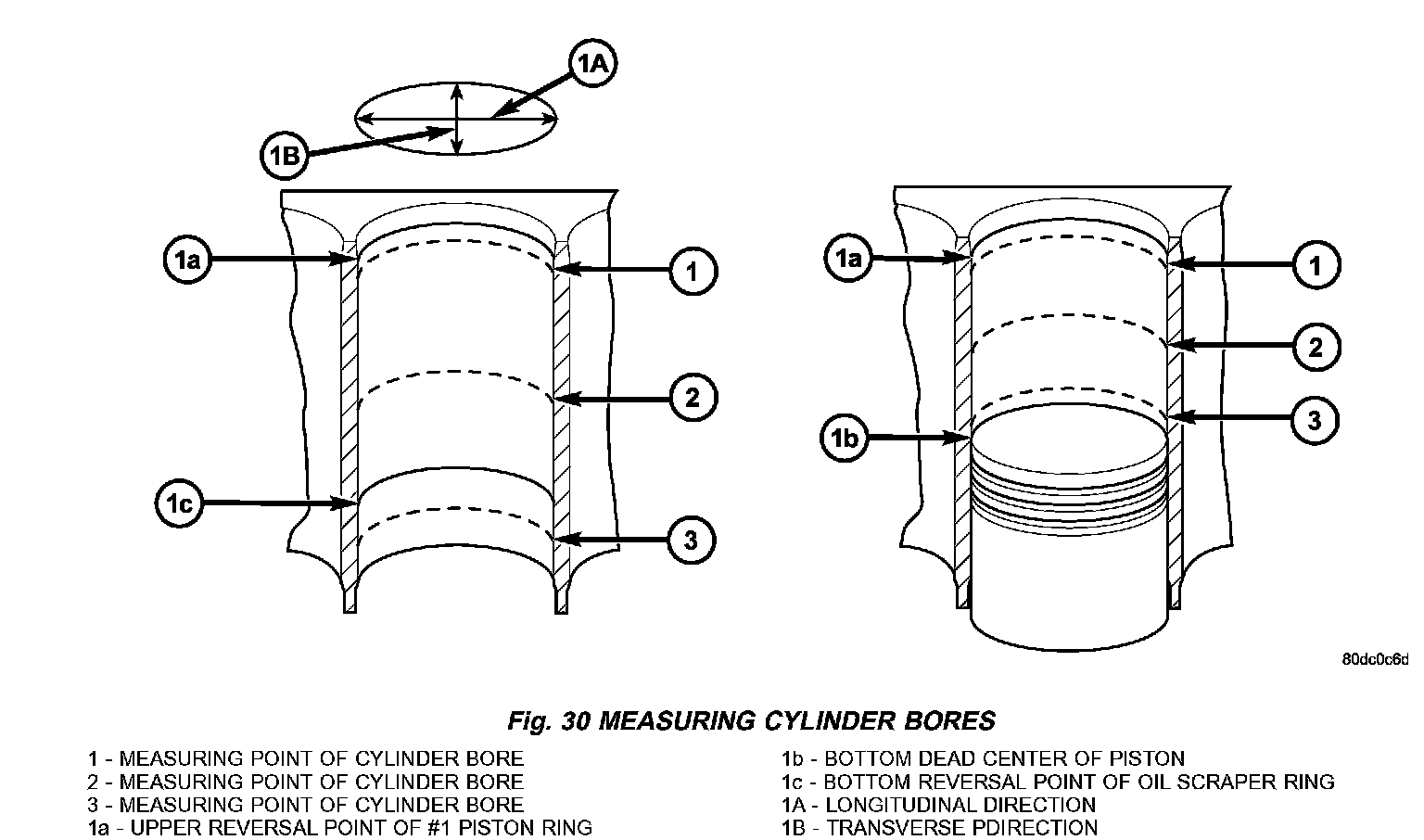 1A

1B

1a

1

2

1c

3

1a

1

2

3

1b

80dc0c6d

Fig. 30 MEASURING CYLINDER BORES

1 - MEASURING POINT OF CYLINDER BORE
2 - MEASURING POINT OF CYLINDER BORE
3 - MEASURING POINT OF CYLINDER BORE
1a - UPPER REVERSAL POINT OF #1 PISTON RING

1b - BOTTOM DEAD CENTER OF PISTON
1c - BOTTOM REVERSAL POINT OF OIL SCRAPER RING
1A - LONGITUDINAL DIRECTION
1B - TRANSVERSE PDIRECTION