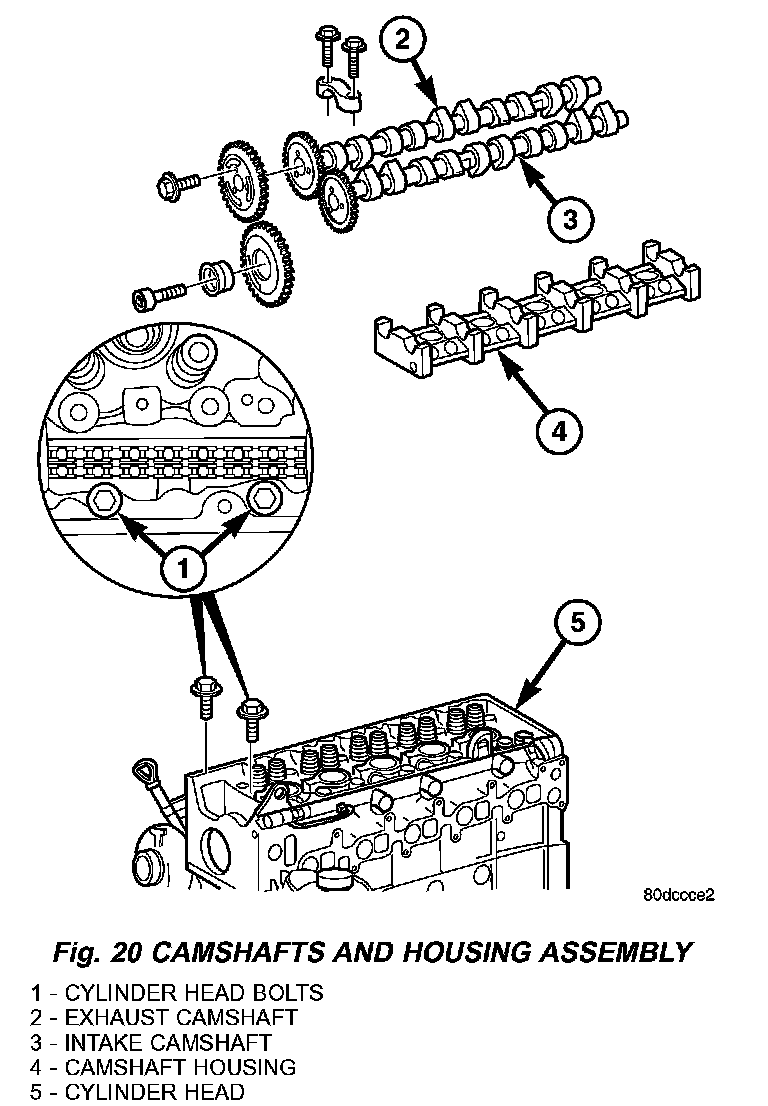 2

3

4

1

5

80dccce2

Fig. 20 CAMSHAFTS AND HOUSING ASSEMBLY

1 - CYLINDER HEAD BOLTS
2 - EXHAUST CAMSHAFT
3 - INTAKE CAMSHAFT
4 - CAMSHAFT HOUSING
5 - CYLINDER HEAD