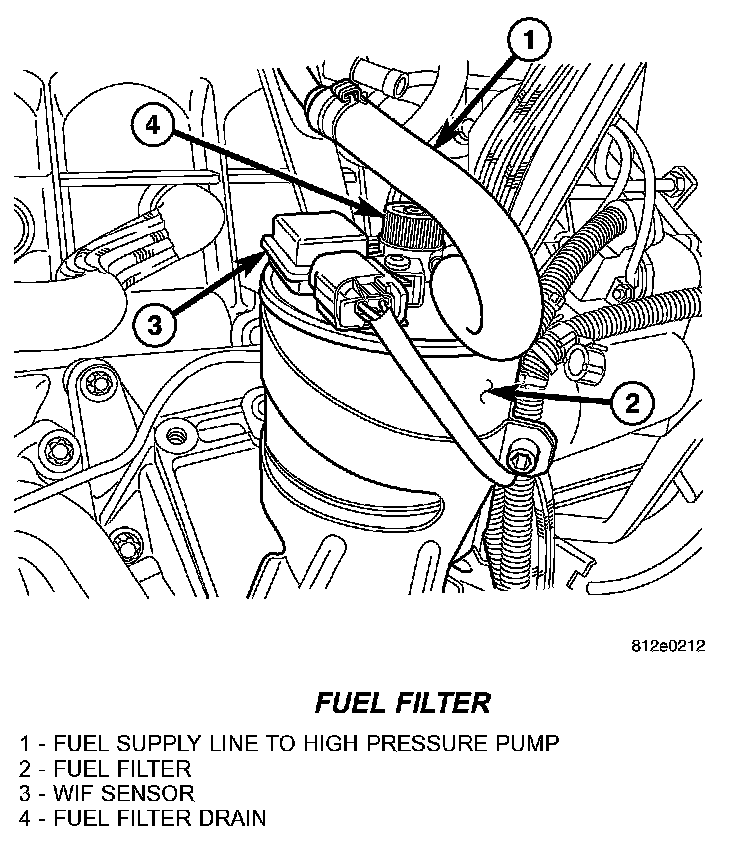 1

4

3

2

812e0212

FUEL FILTER

1 - FUEL SUPPLY LINE TO HIGH PRESSURE PUMP
2 - FUEL FILTER
3 - WIF SENSOR
4 - FUEL FILTER DRAIN