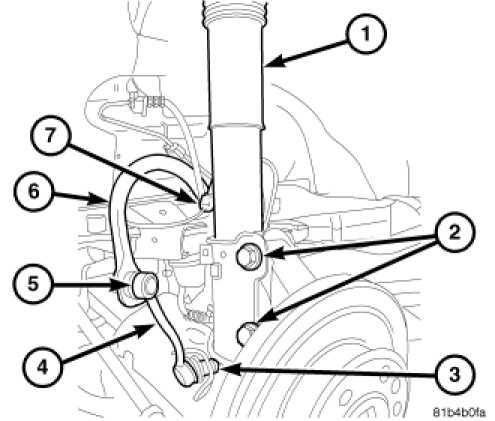 1
7
6
2
5
4
3
81b4b0fa