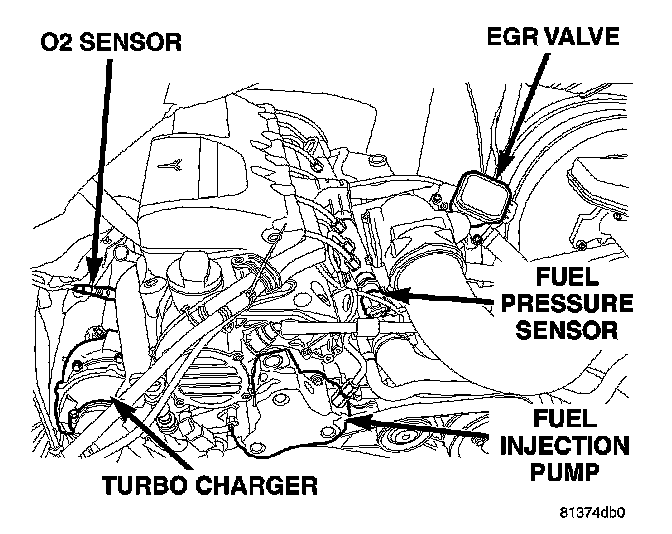 O2 SENSOR

EGR VALVE

FUEL PRESSURE SENSOR

FUEL INJECTION PUMP

TURBO CHARGER

81374db0