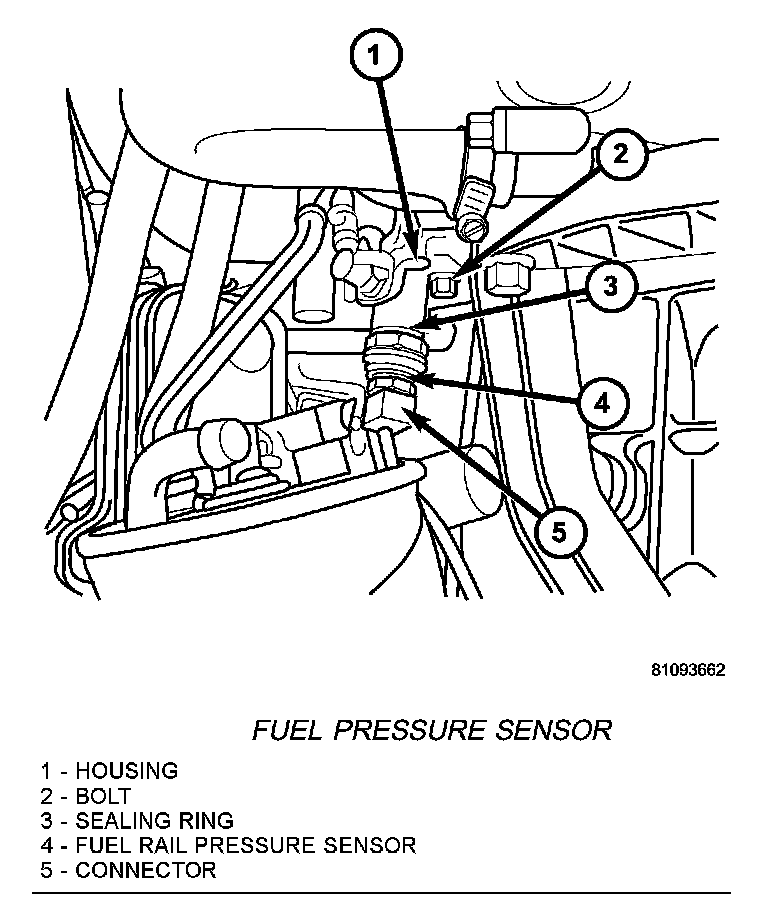 1

2

3

4

5

81093662

FUEL PRESSURE SENSOR

1 - HOUSING
2 - BOLT
3 - SEALING RING
4 - FUEL RAIL PRESSURE SENSOR
5 - CONNECTOR