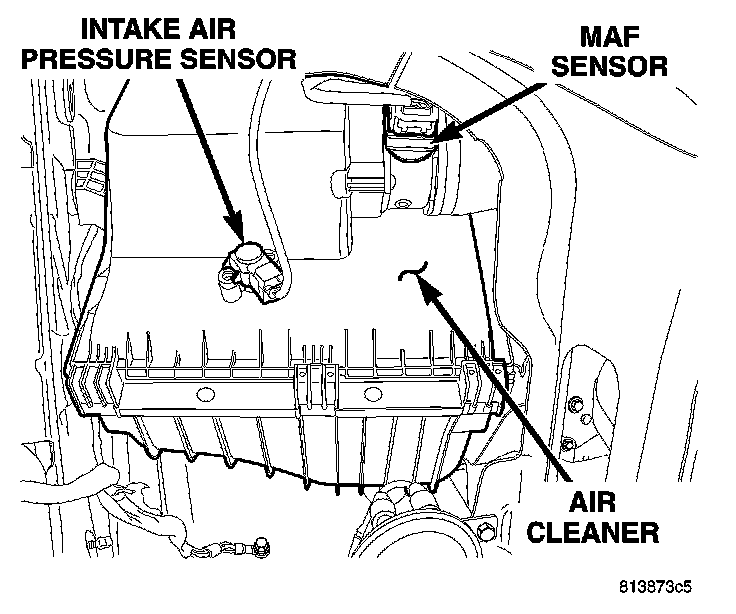 INTAKE AIR PRESSURE SENSOR

MAF SENSOR

AIR CLEANER

813873c5