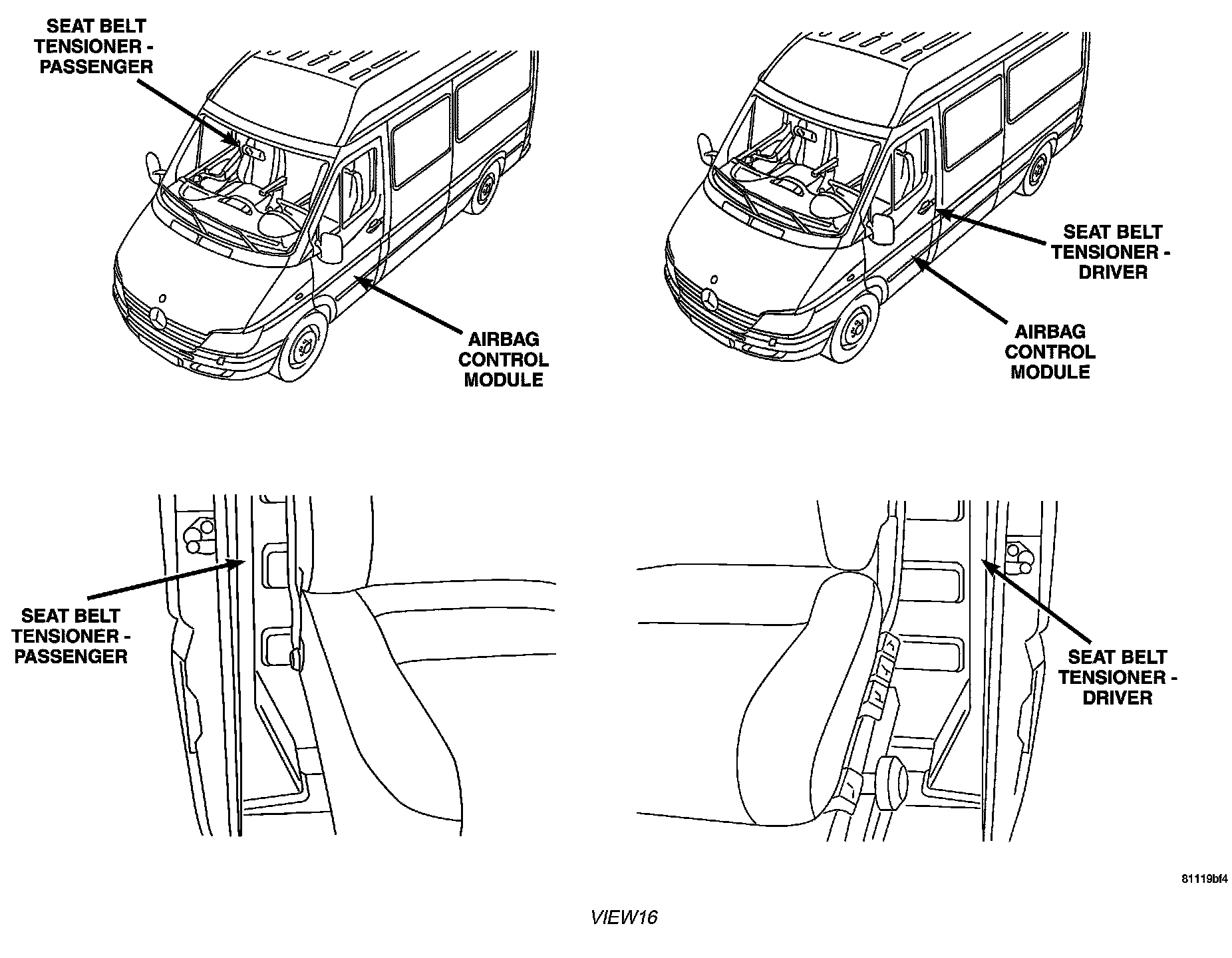 SEAT BELT TENSIONER - PASSENGER

AIRBAG CONTROL MODULE

SEAT BELT TENSIONER - DRIVER

AIRBAG CONTROL MODULE

SEAT BELT TENSIONER - PASSENGER

SEAT BELT TENSIONER - DRIVER

81119bf4

VIEW16