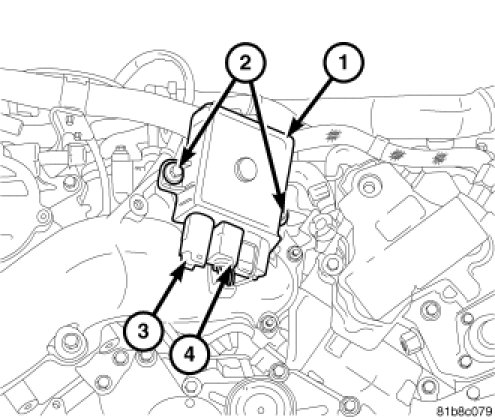 2
1
3
4
81b8c079