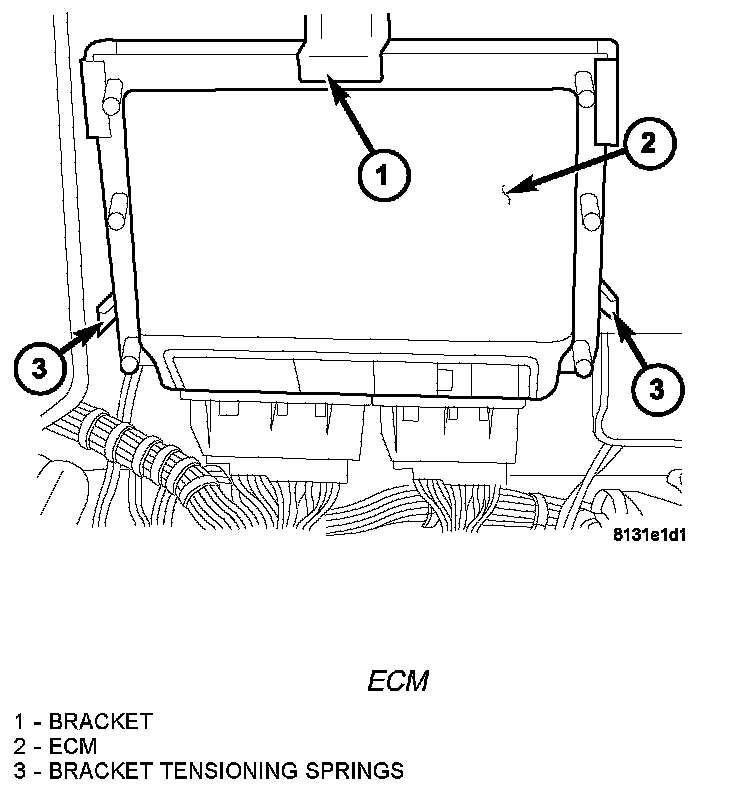 1

2

3

3

8131e1d1

ECM

1 - BRACKET
2 - ECM
3 - BRACKET TENSIONING SPRINGS