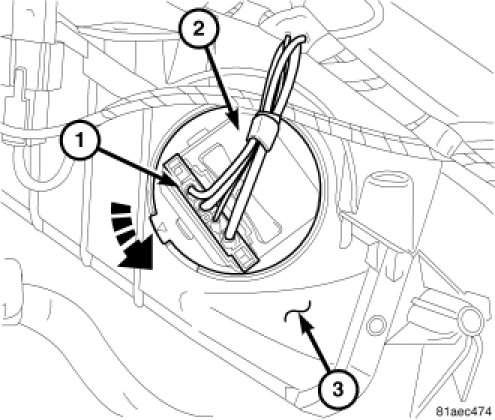 2
1
3
81aec474