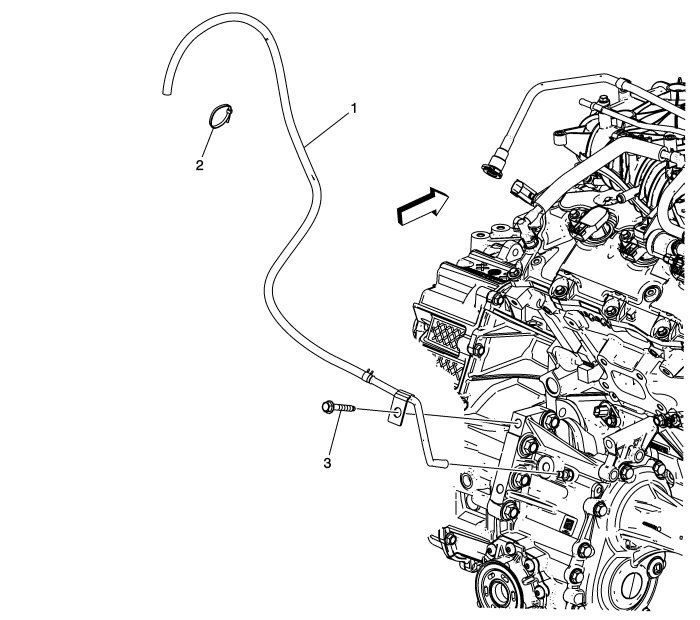 1
2
3