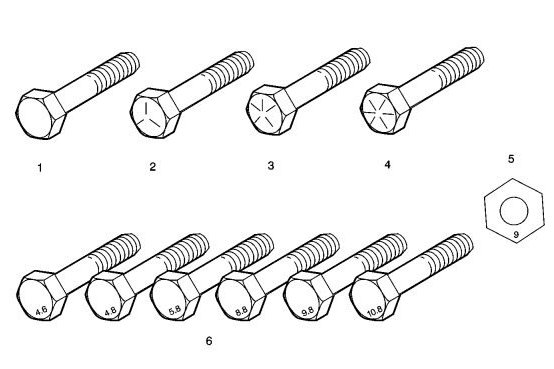 1 2 3 4 5

9

4.6 4.8 5.8 8.8 9.8 10.8

6