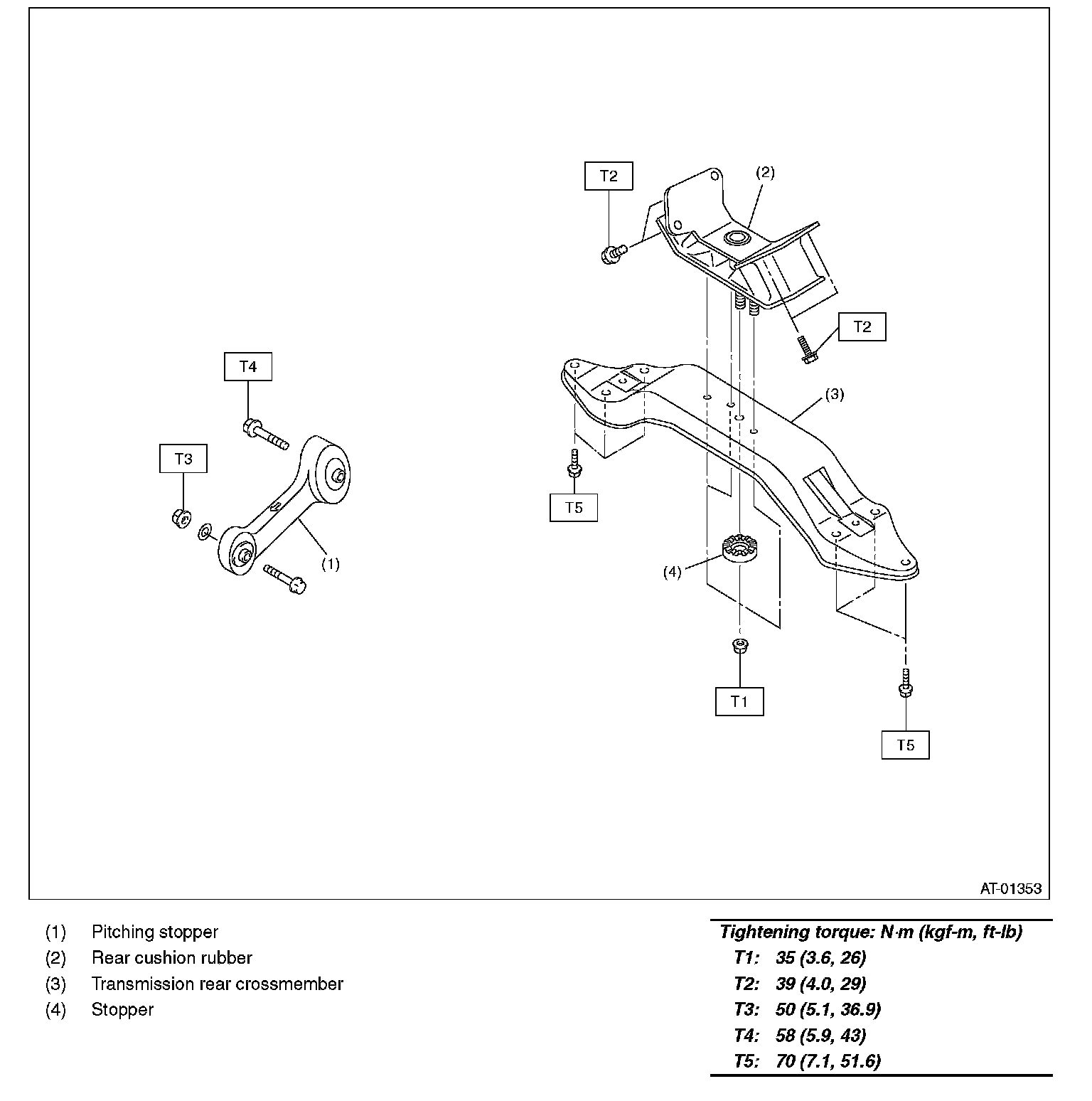 T2

(2)

T2

T4

(3)

T3

T5

(1)

(4)

T1

T5

AT-01353

(1) Pitching stopper
(2) Rear cushion rubber
(3) Transmission rear crossmember
(4) Stopper

Tightening torque: N·m (kgf-m, ft-lb)
T1: 35 (3.6, 26)
T2: 39 (4.0, 29)
T3: 50 (5.1, 36.9)
T4: 58 (5.9, 43)
T5: 70 (7.1, 51.6)