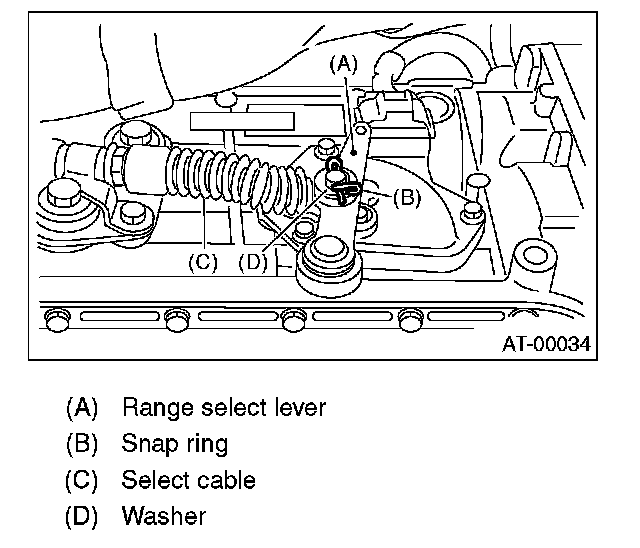 (A)
(B)
(C)
(D)
AT-00034

(A) Range select lever
(B) Snap ring
(C) Select cable
(D) Washer