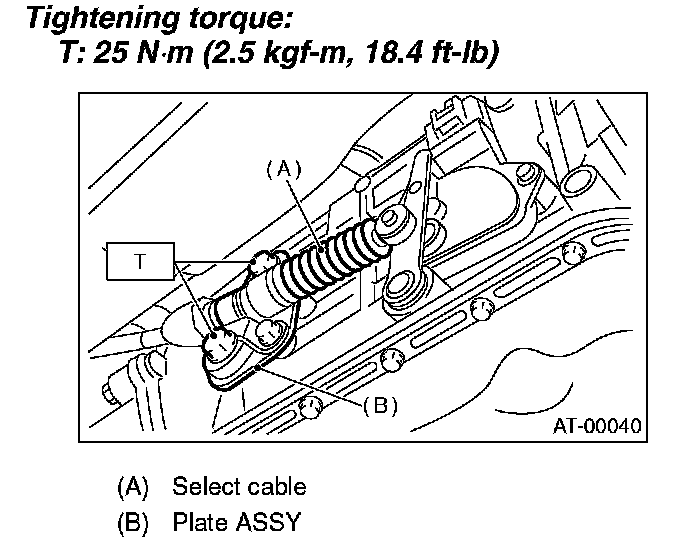 Tightening torque:
T: 25 N·m (2.5 kgf-m, 18.4 ft-lb)

(A)

T

(B)

AT-00040

(A) Select cable
(B) Plate ASSY