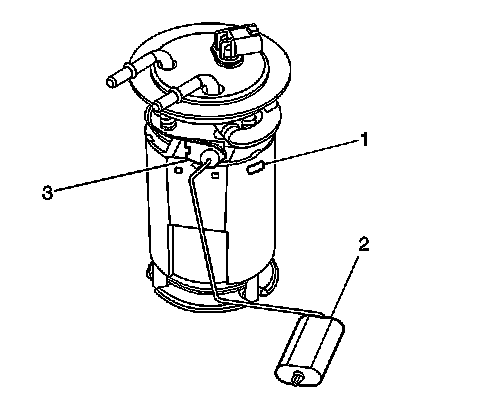 1
3
2