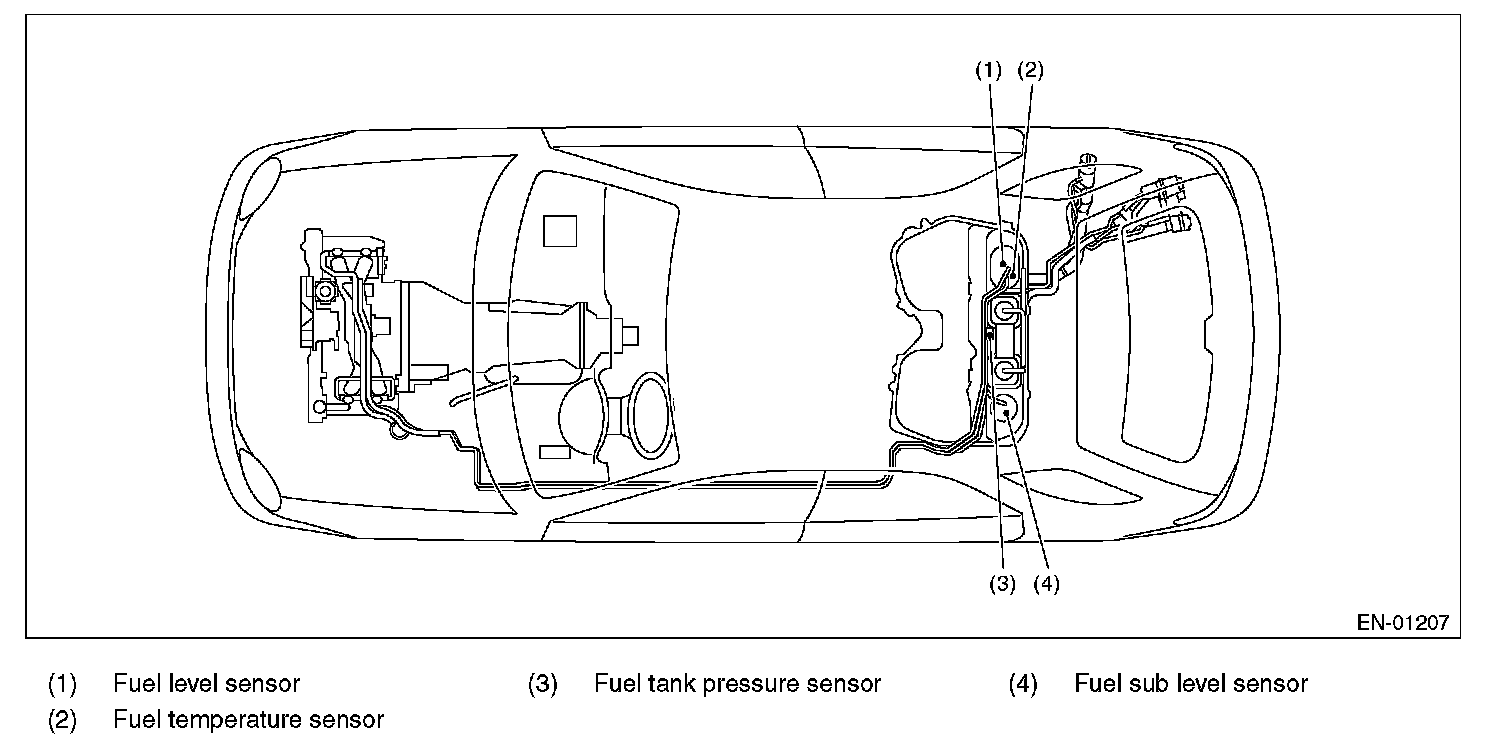 (1) (2)

(3) (4)

EN-01207

(1) Fuel level sensor
(2) Fuel temperature sensor
(3) Fuel tank pressure sensor
(4) Fuel sub level sensor