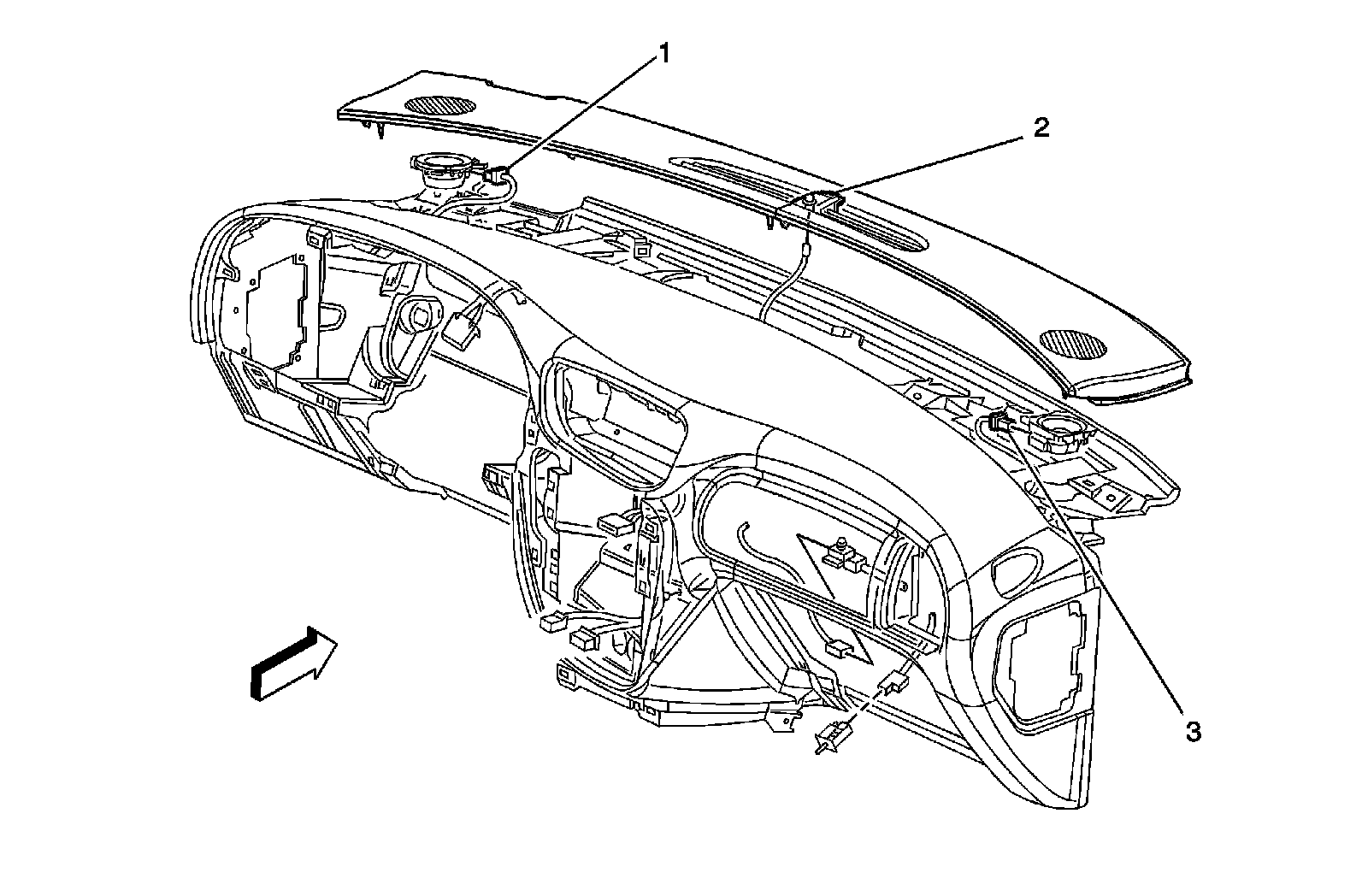 1
2
3