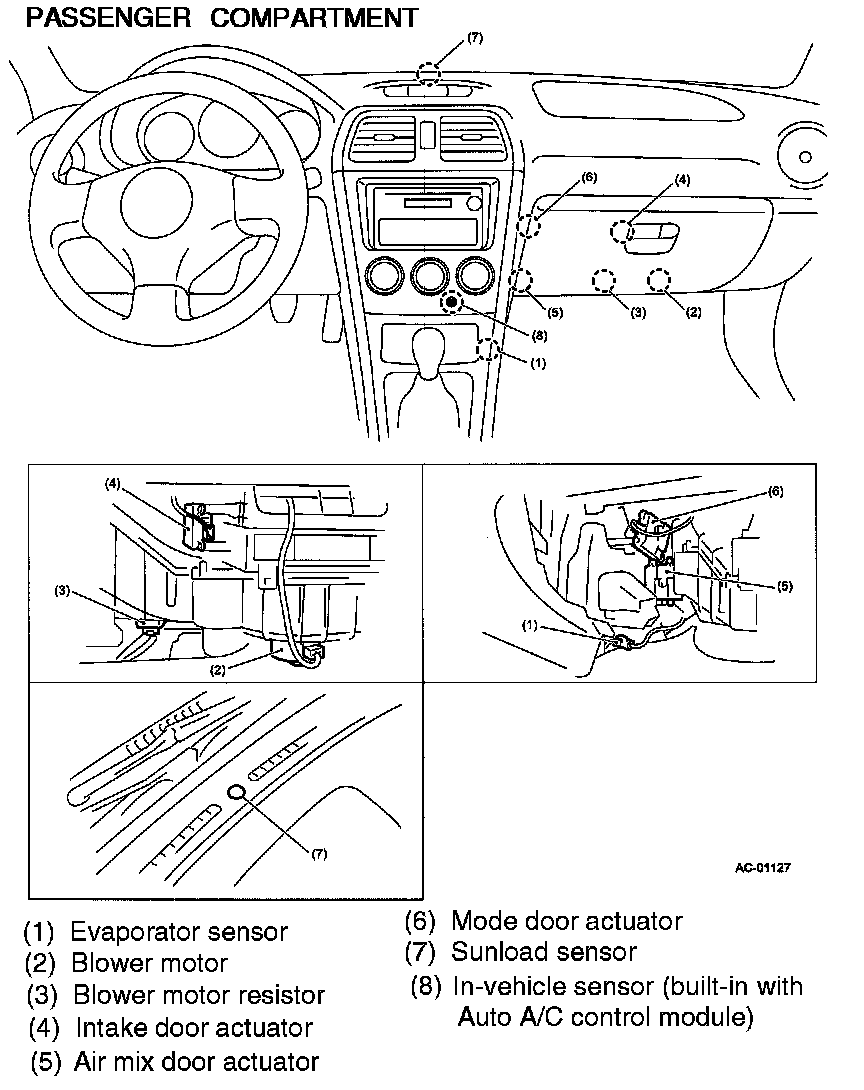 PASSENGER COMPARTMENT

(7)

(6)

(4)

(5)

(3)

(2)

(8)

(1)

(4)

(3)

(2)

(6)

(5)

(1)

(7)

AC-01127

(1) Evaporator sensor
(2) Blower motor
(3) Blower motor resistor
(4) Intake door actuator
(5) Air mix door actuator
(6) Mode door actuator
(7) Sunload sensor
(8) In-vehicle sensor (built-in with Auto A/C control module)