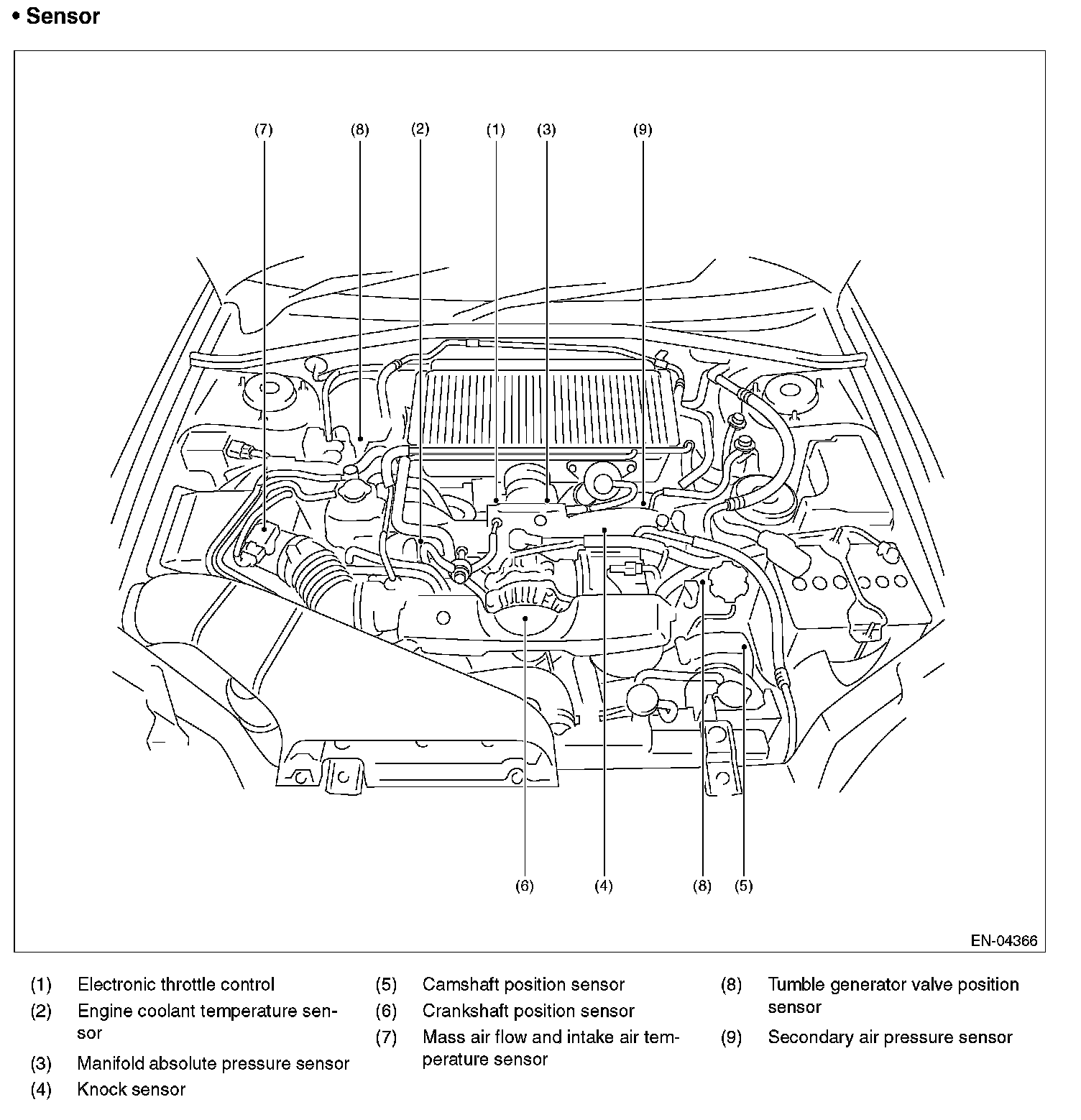 • Sensor

(7) (8) (2) (1) (3) (9)

(6) (4) (8) (5)

EN-04366

(1) Electronic throttle control
(2) Engine coolant temperature sensor
(3) Manifold absolute pressure sensor
(4) Knock sensor

(5) Camshaft position sensor
(6) Crankshaft position sensor
(7) Mass air flow and intake air temperature sensor

(8) Tumble generator valve position sensor
(9) Secondary air pressure sensor