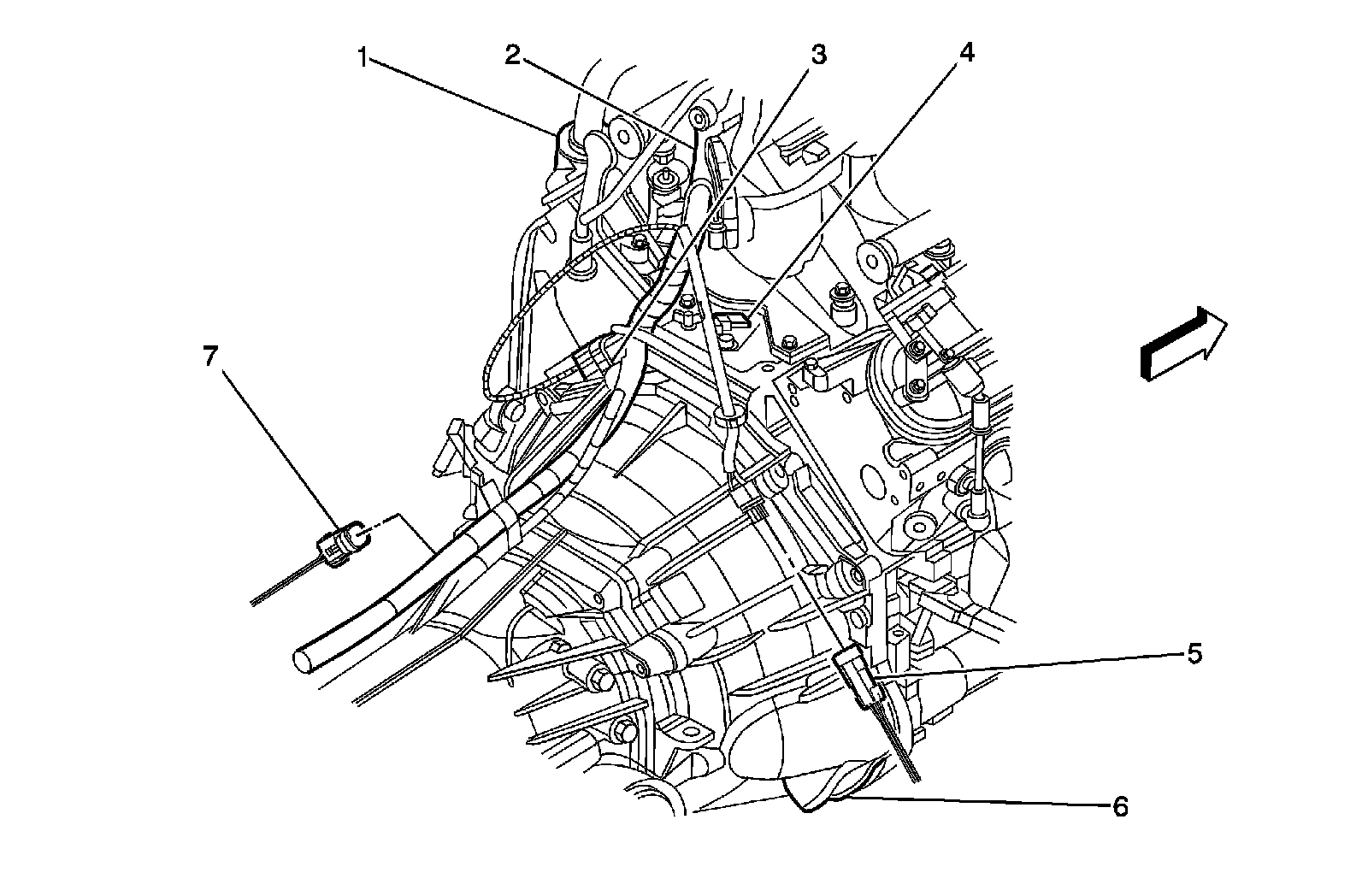 1
2
3
4
7
5
6