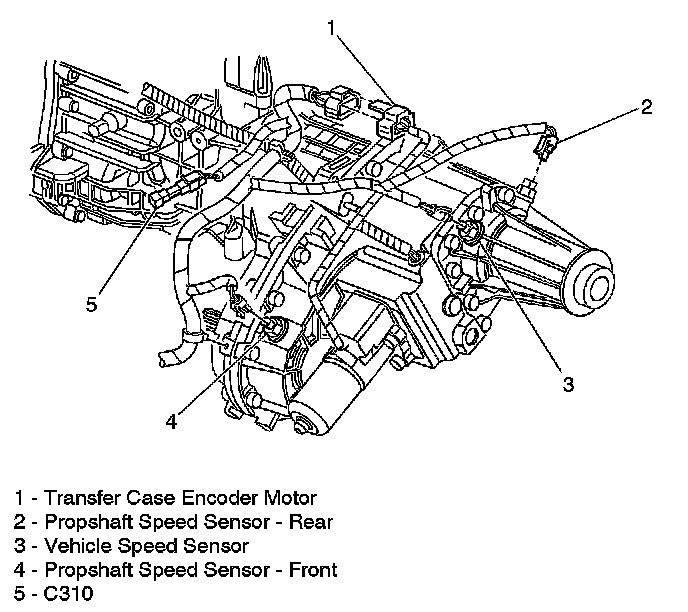 1
2
5
3
4

1 - Transfer Case Encoder Motor
2 - Propshaft Speed Sensor - Rear
3 - Vehicle Speed Sensor
4 - Propshaft Speed Sensor - Front
5 - C310