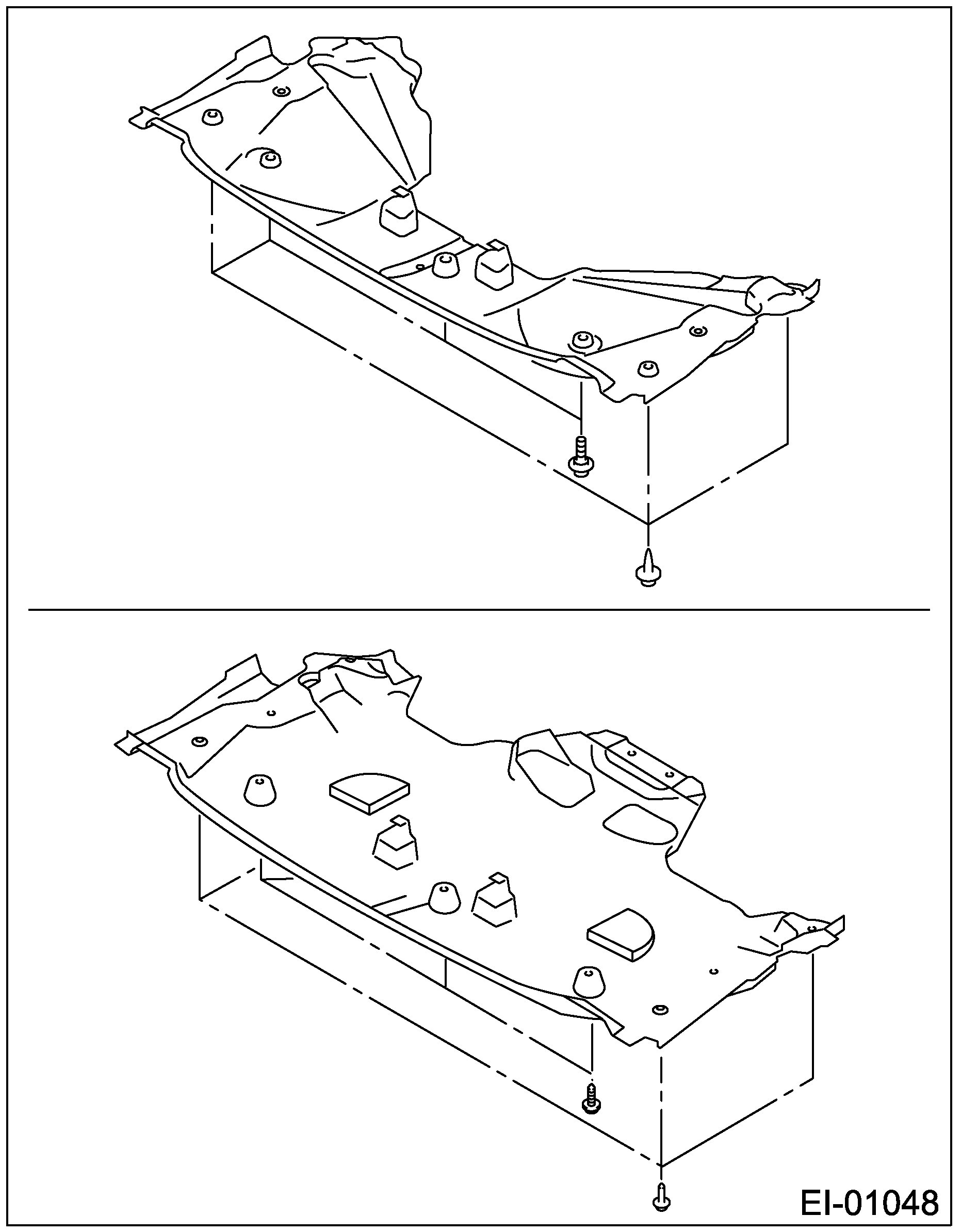 EI-01048