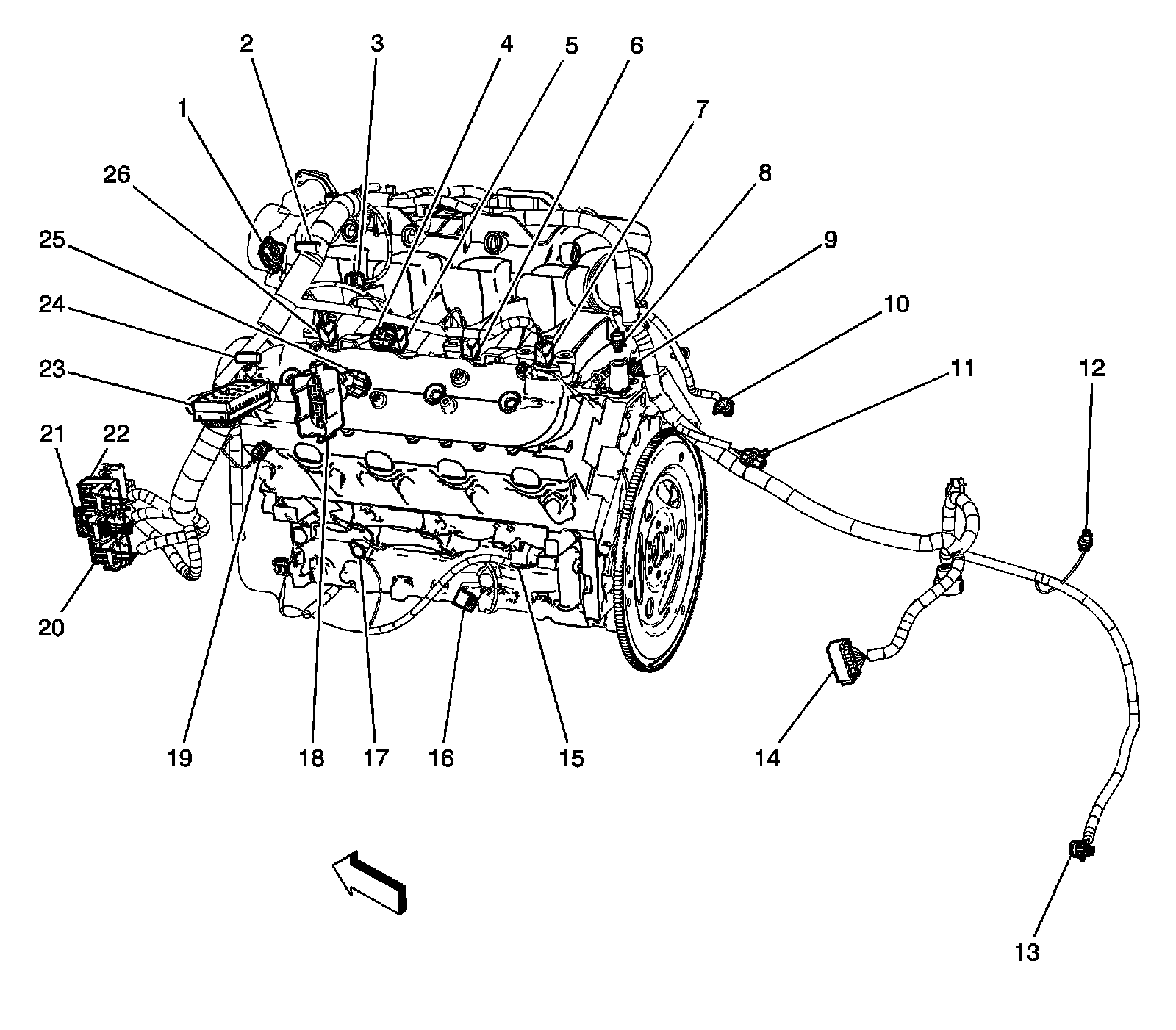 2
3
4
5
6
1
7
26
8
25
9
24
10
23
11
12
21
22
20
19
18
17
16
15
14
13