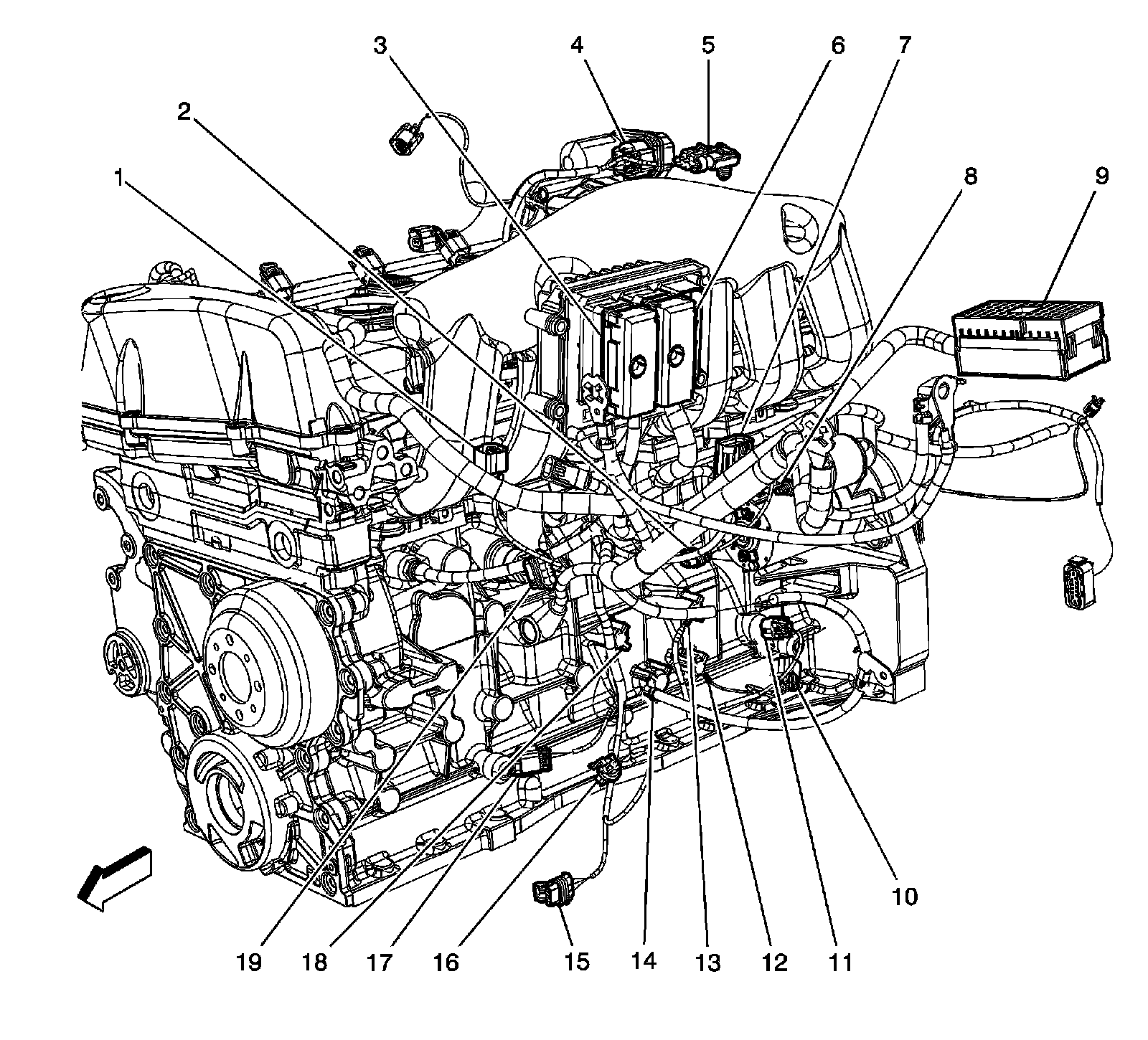 3
4
5
6
7
2
1
8
9
10
19
18
17
16
15
14
13
12
11