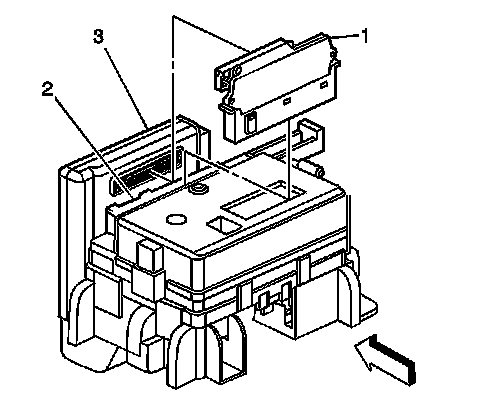 3
1
2