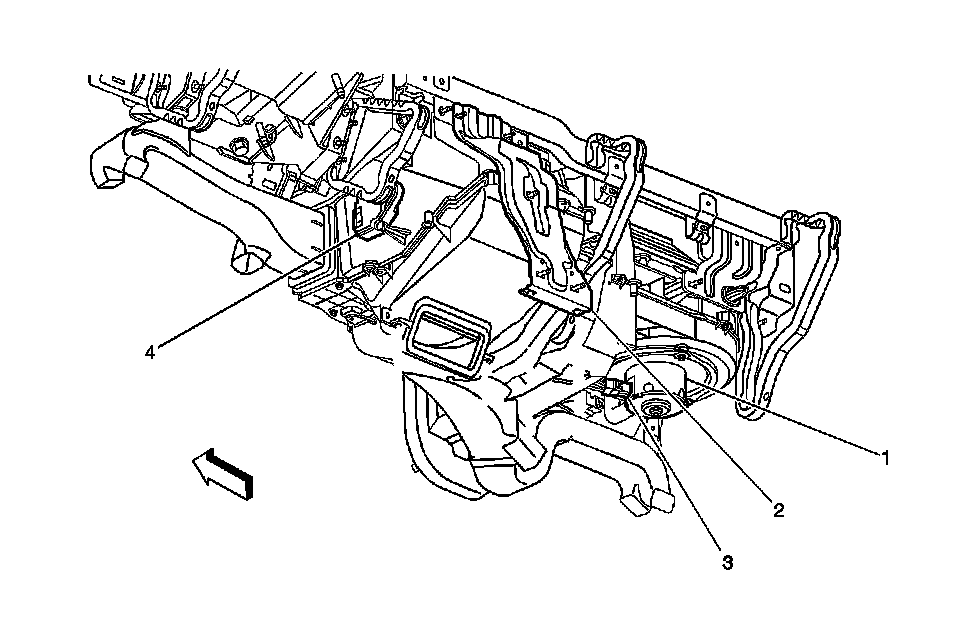 4
1
2
3