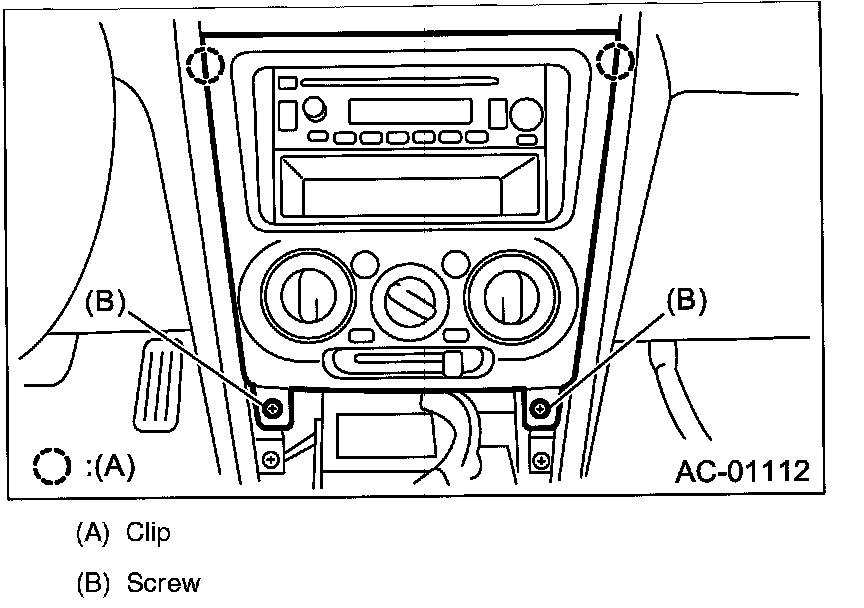 (B)

(B)

:(A)

AC-01112

(A) Clip

(B) Screw