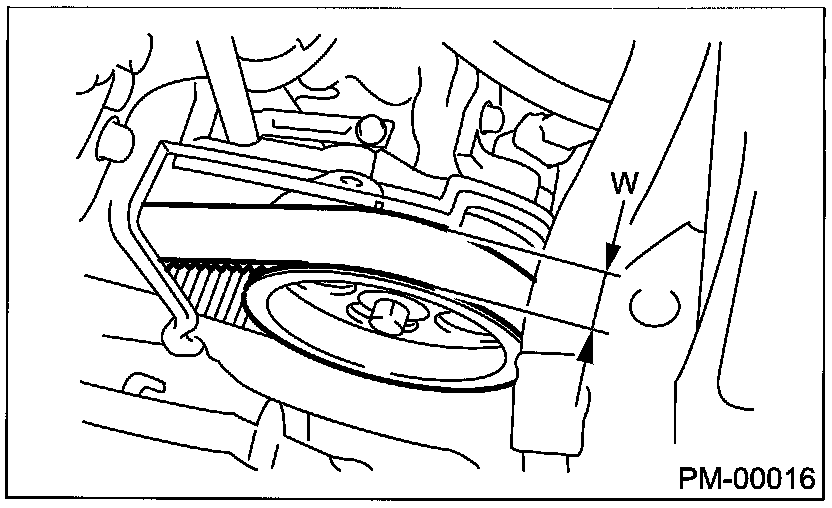 W

PM-00016