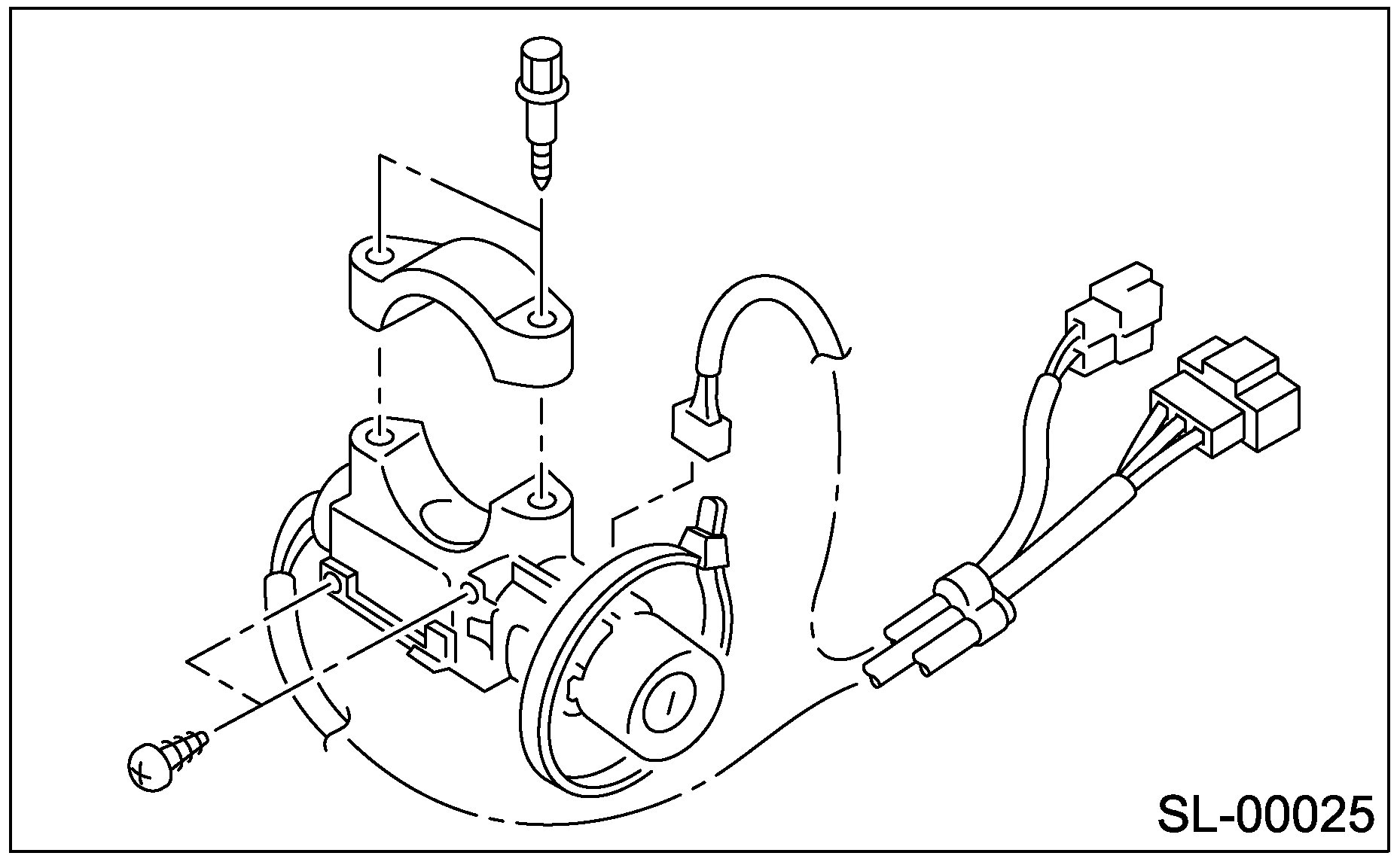 SL-00025