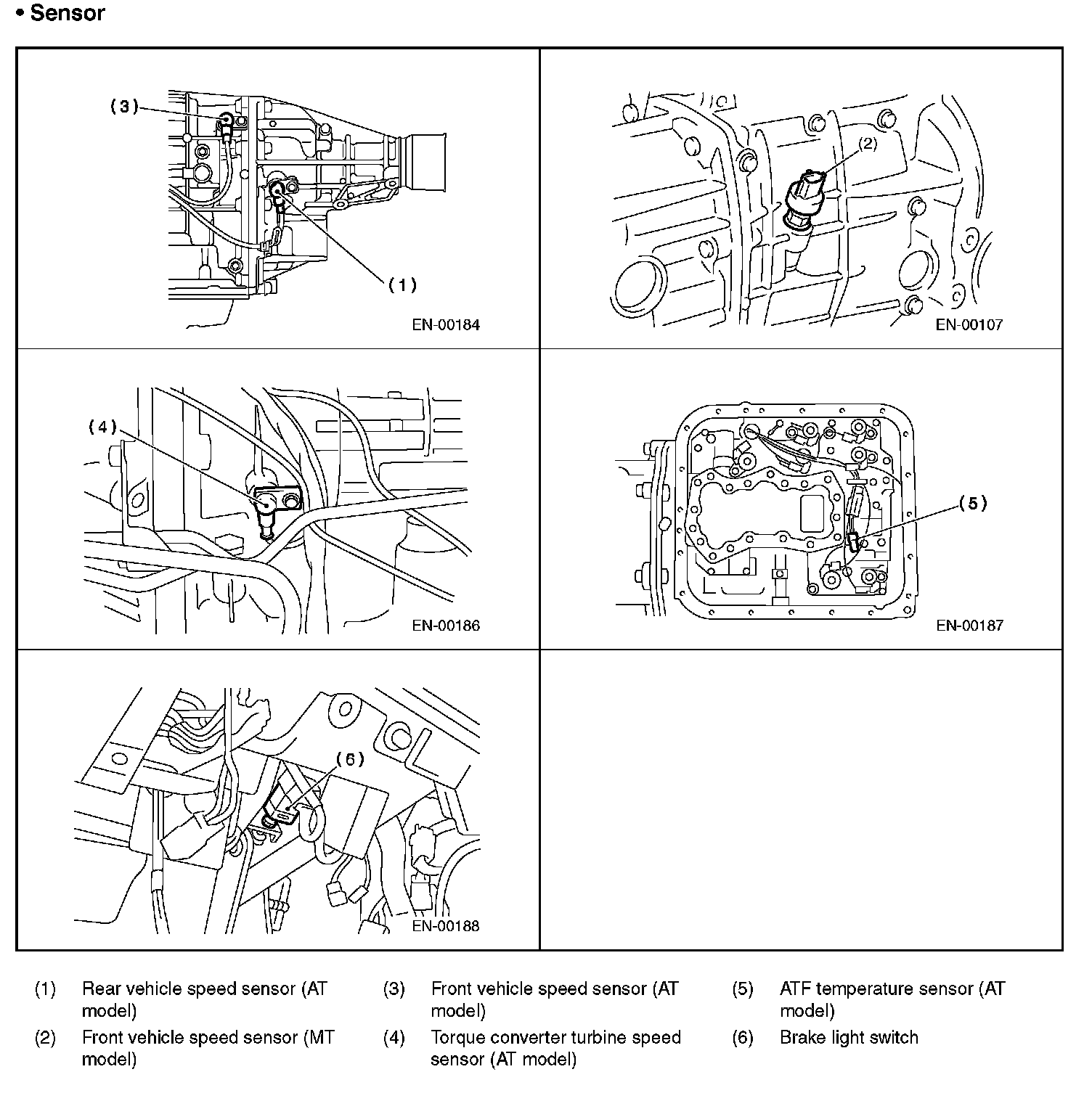 • Sensor

(3)

(1)

EN-00184

(2)

EN-00107

(4)

EN-00186

(5)

EN-00187

(6)

EN-00188

(1) Rear vehicle speed sensor (AT model)

(2) Front vehicle speed sensor (MT model)

(3) Front vehicle speed sensor (AT model)

(4) Torque converter turbine speed sensor (AT model)

(5) ATF temperature sensor (AT model)

(6) Brake light switch