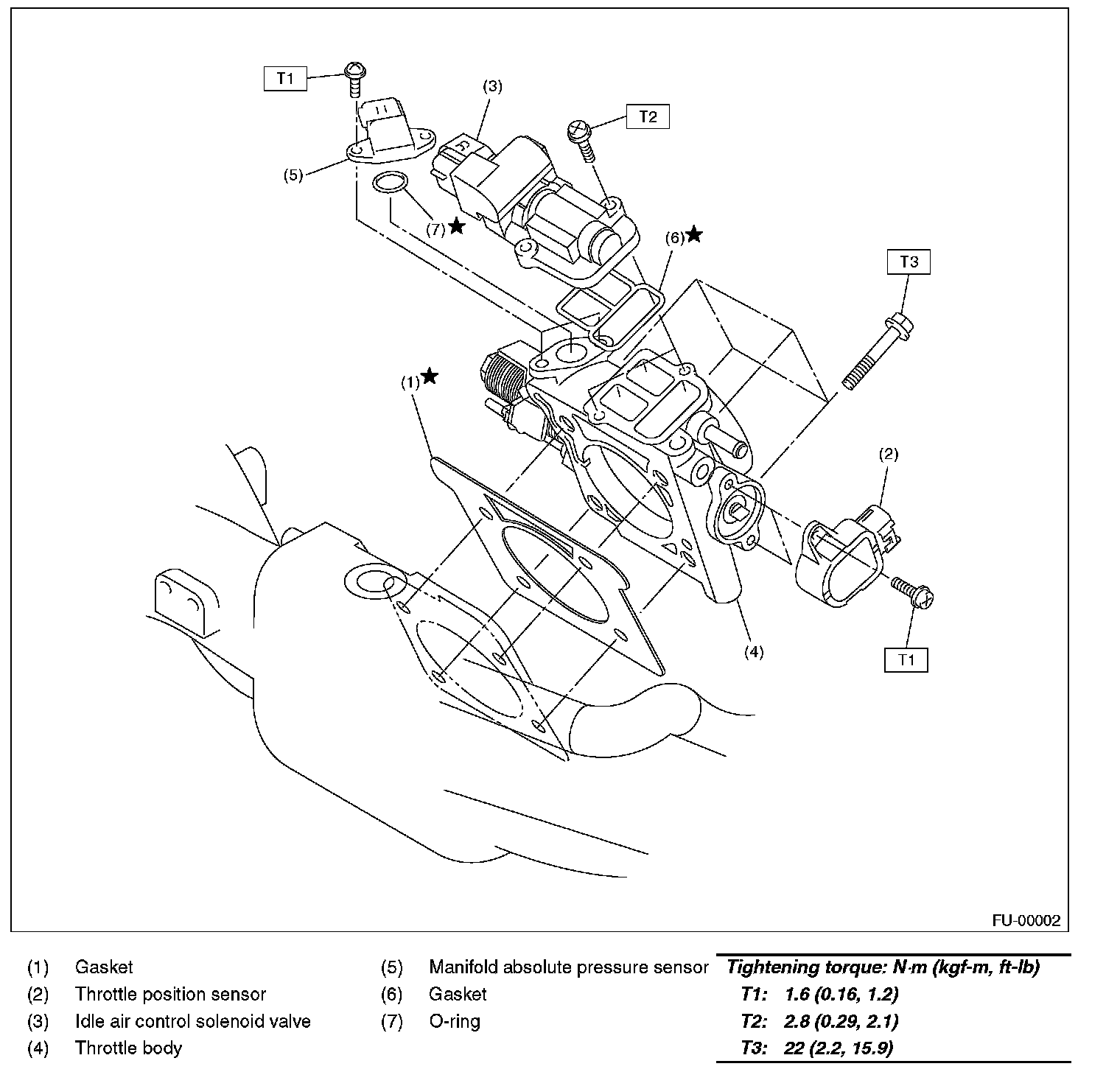 T1

(3)

T2

(5)

(7)★

(6)★

T3

(1)★

(2)

(4)

T1

FU-00002

(1) Gasket
(2) Throttle position sensor
(3) Idle air control solenoid valve
(4) Throttle body

(5) Manifold absolute pressure sensor
(6) Gasket
(7) O-ring

Tightening torque: N·m (kgf-m, ft-lb)
T1: 1.6 (0.16, 1.2)
T2: 2.8 (0.29, 2.1)
T3: 22 (2.2, 15.9)