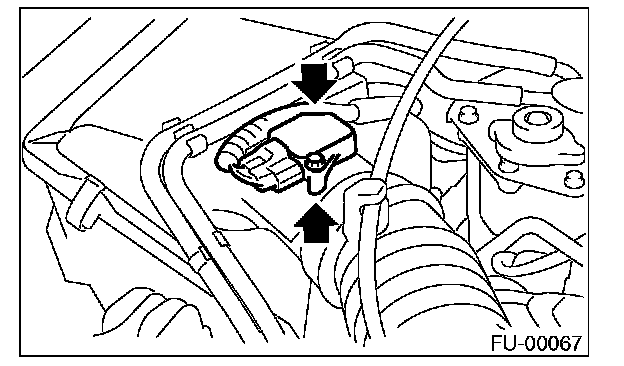 FU-00067