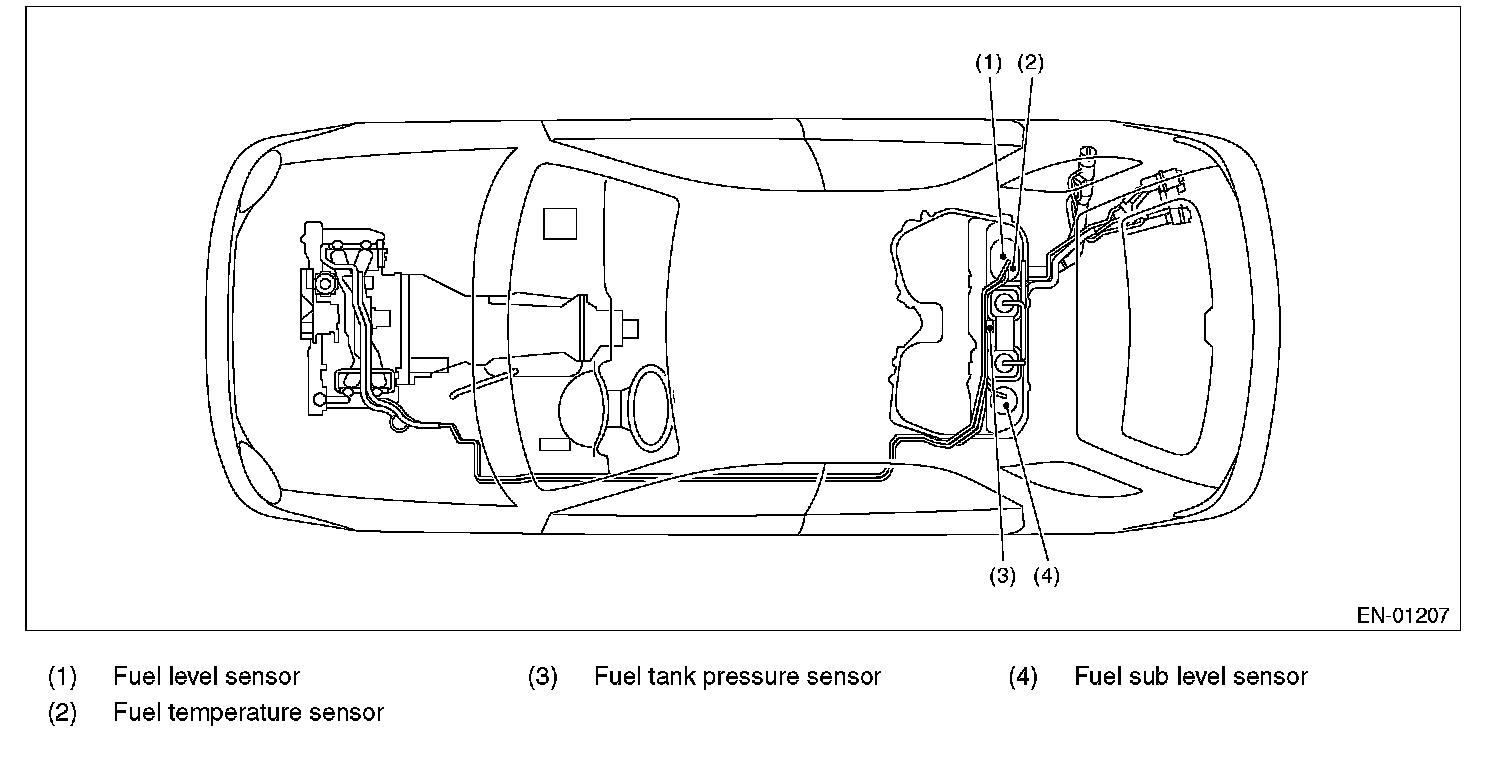 (1) (2)

(3) (4)

EN-01207

(1) Fuel level sensor
(2) Fuel temperature sensor

(3) Fuel tank pressure sensor

(4) Fuel sub level sensor