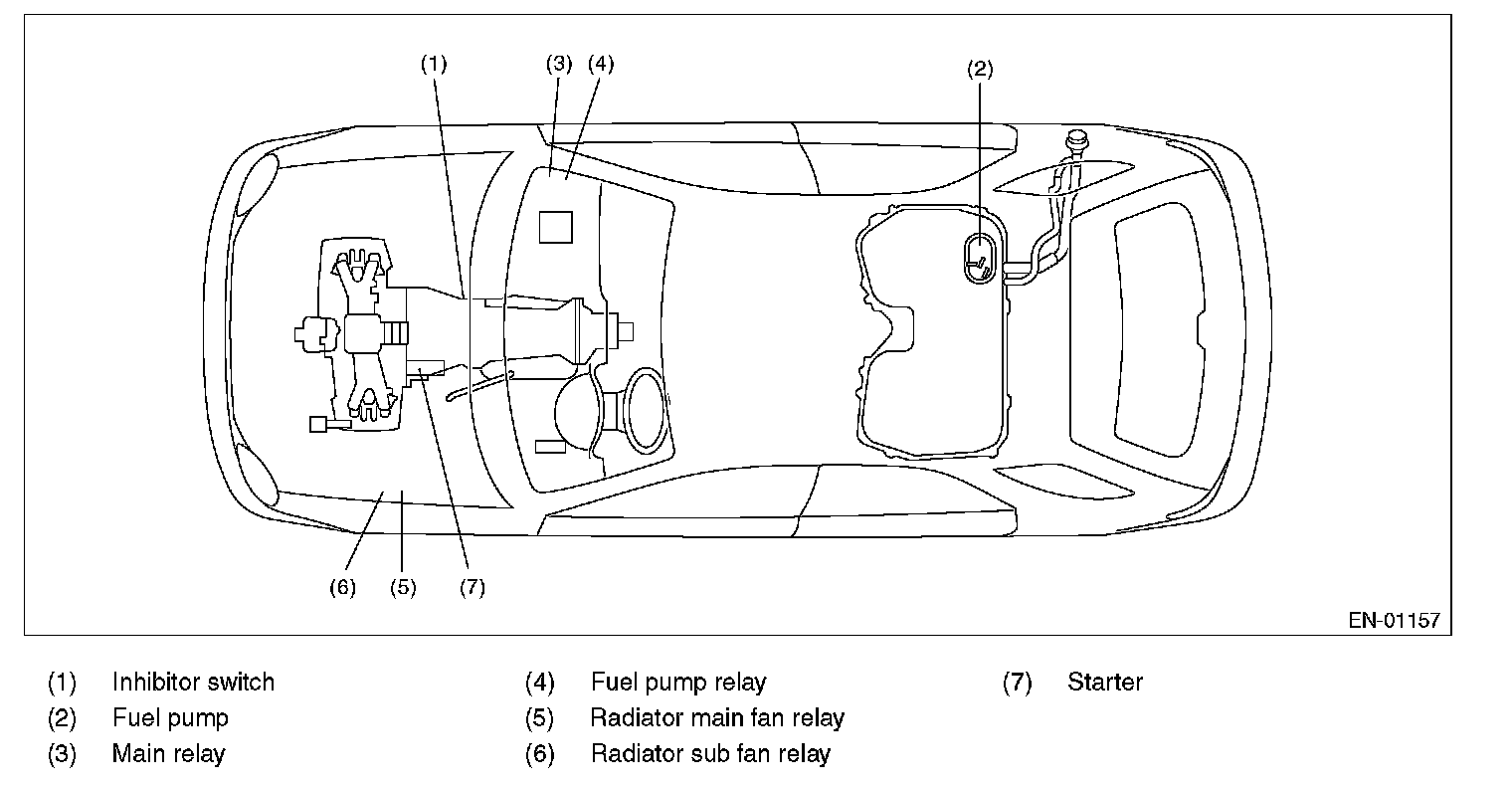 (1)
(3) (4)
(2)
(6) (5) (7)
EN-01157

(1) Inhibitor switch
(2) Fuel pump
(3) Main relay

(4) Fuel pump relay
(5) Radiator main fan relay
(6) Radiator sub fan relay

(7) Starter