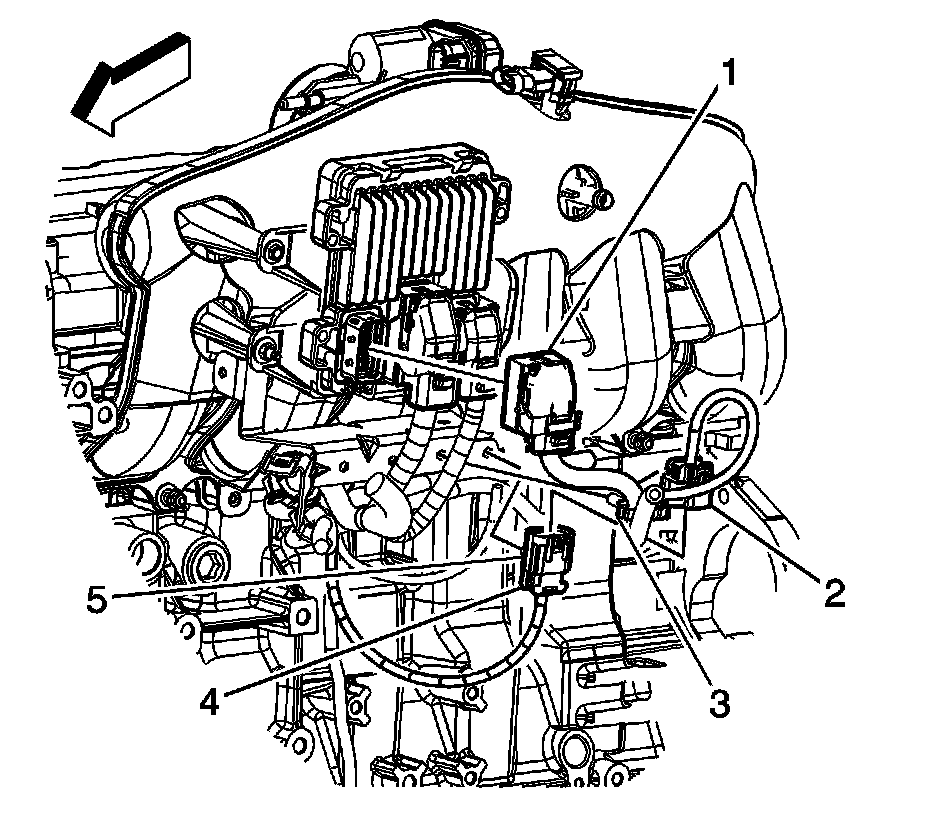 1
2
3
4
5